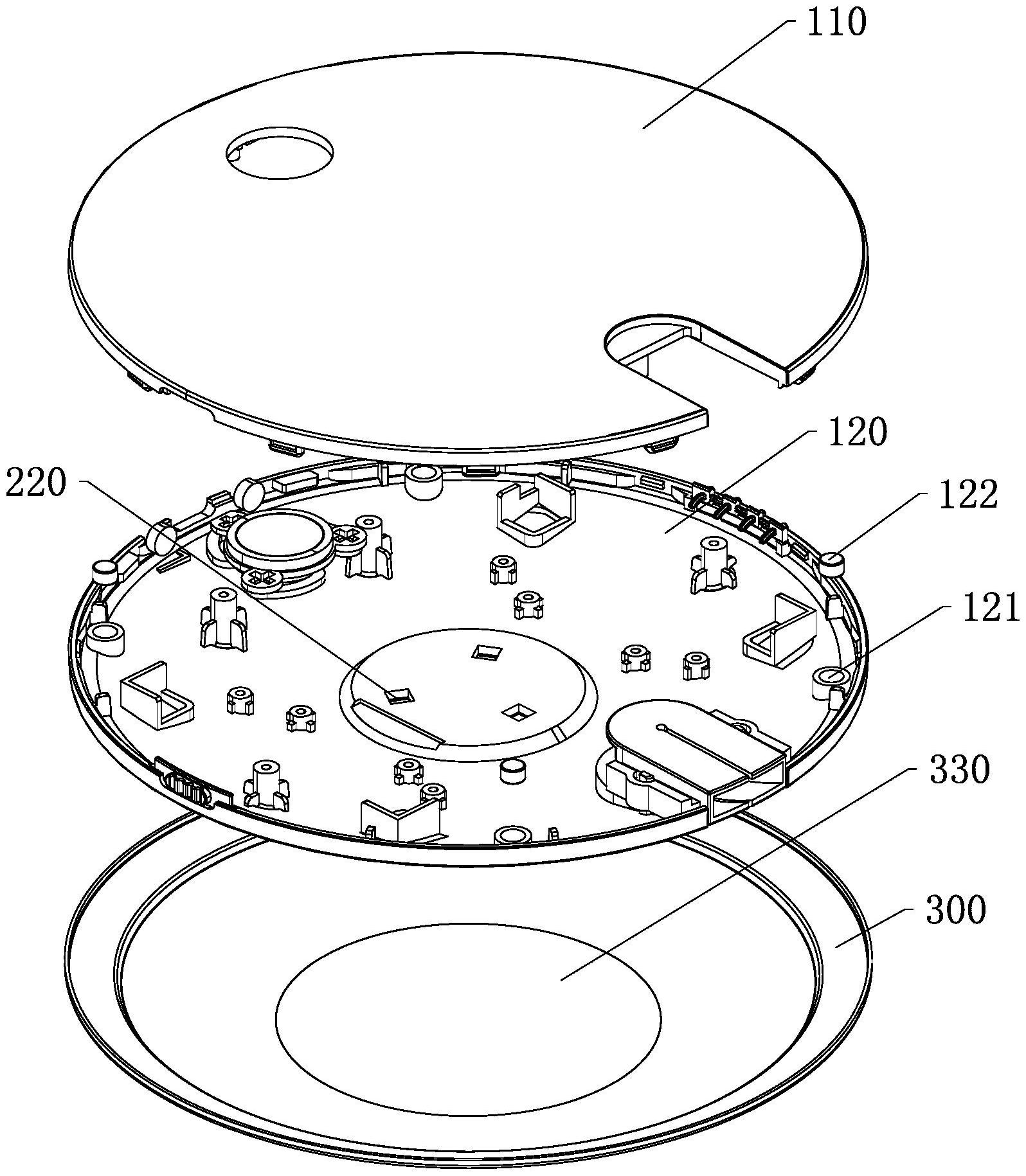 110

120

220

122

121

330

300