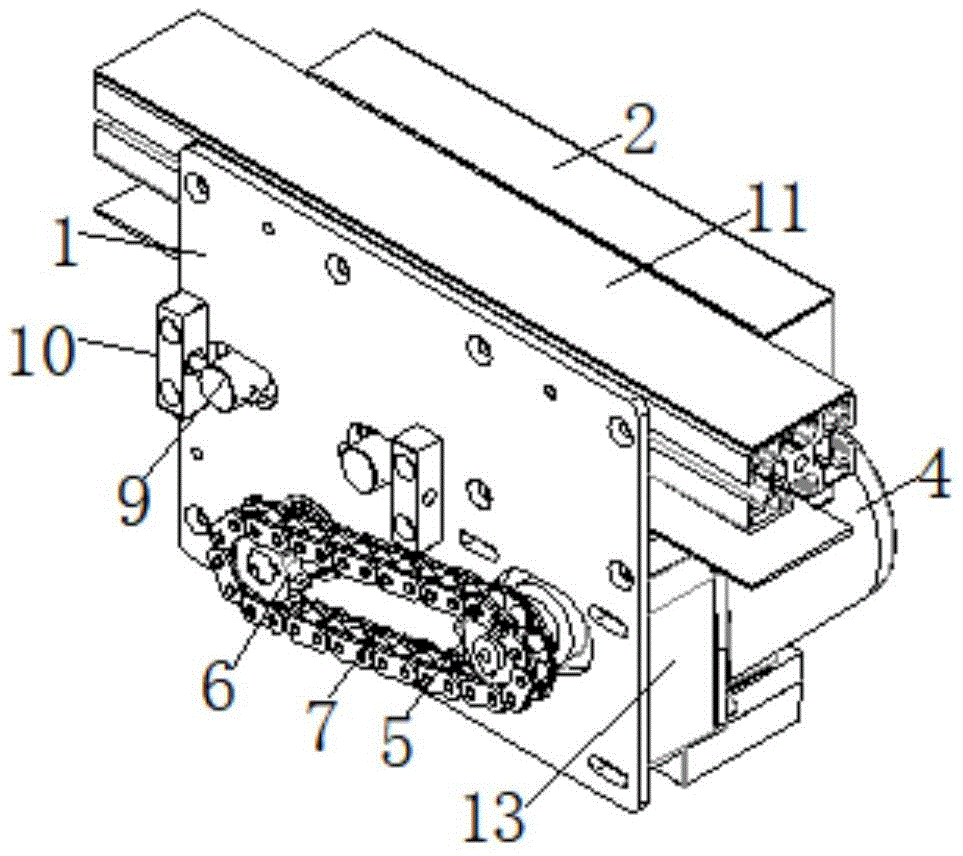 2
11
1
10
9
4
6
7
5
13