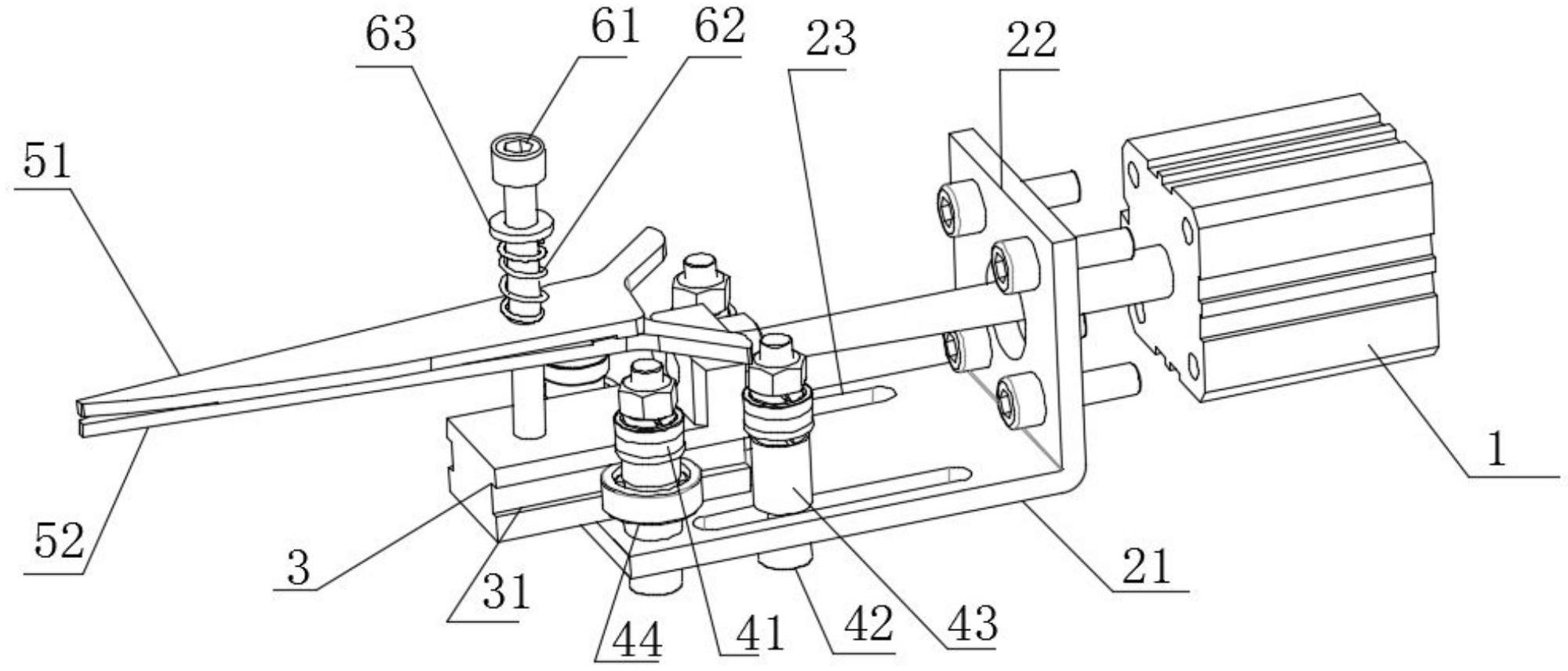 63
61
62
23
22
51
1
52
3
31
44
41
42
43
21