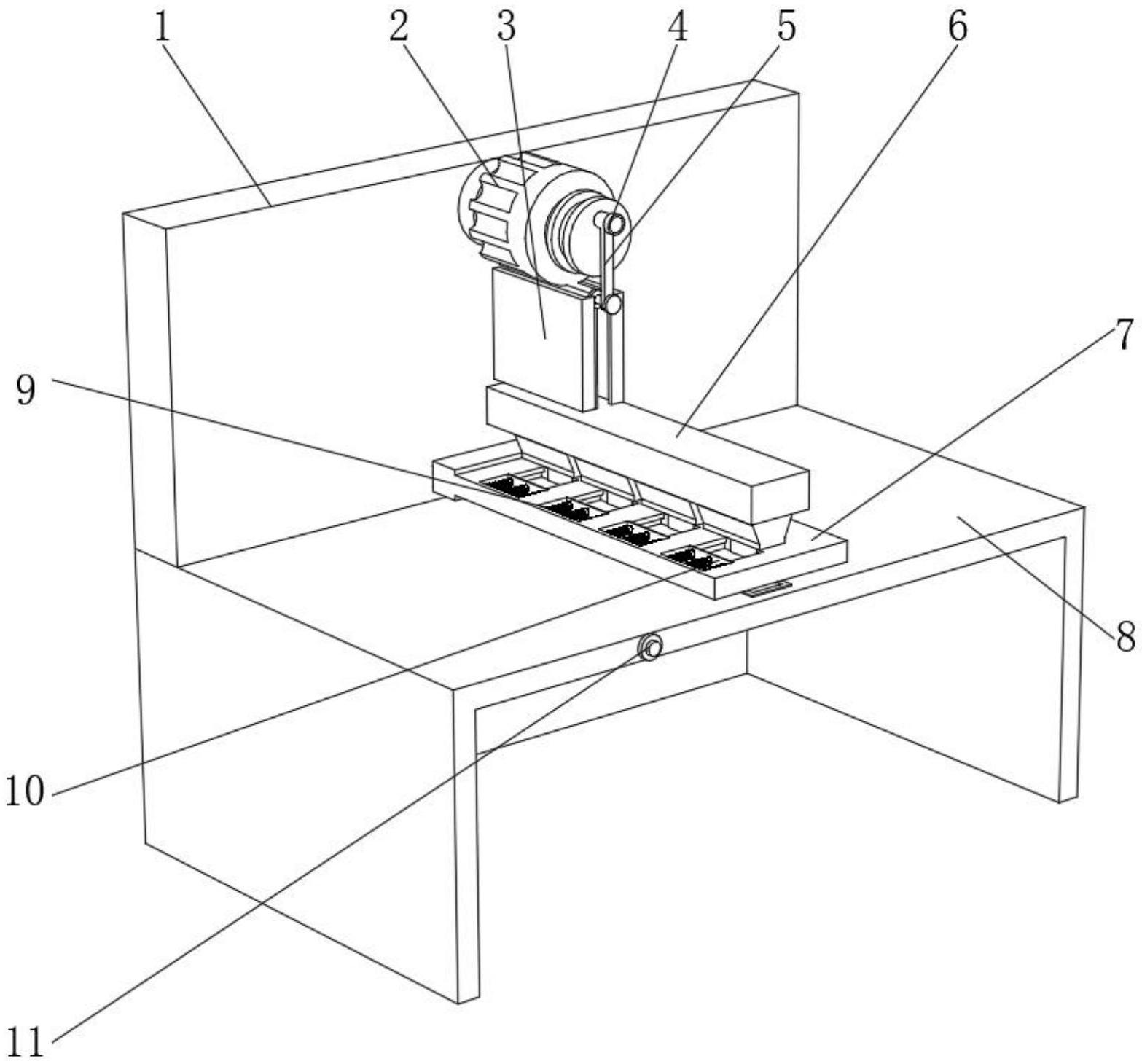 1
2
3
4
5
6
7
9
8
10
11