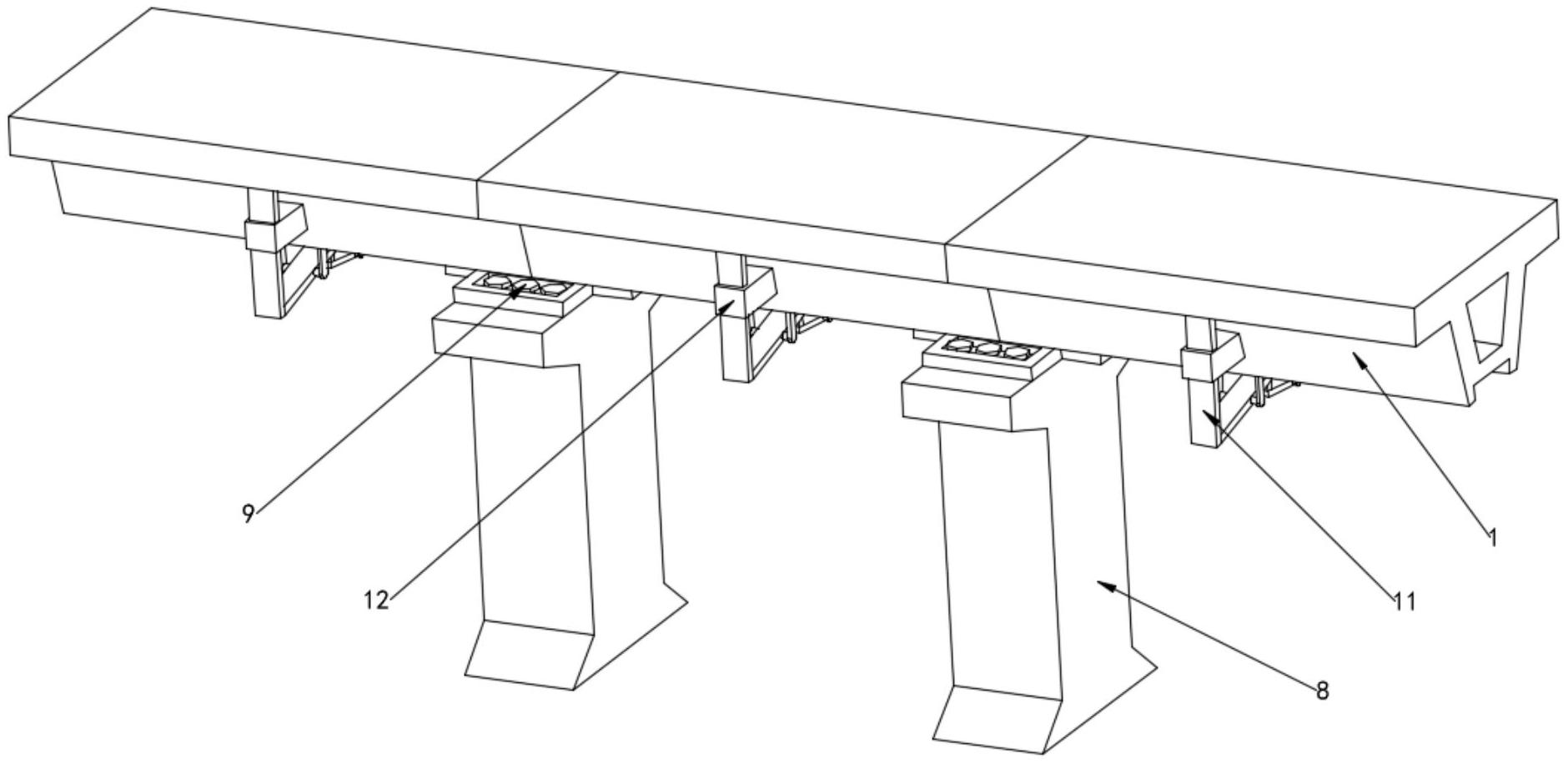 9
12
1
11
8