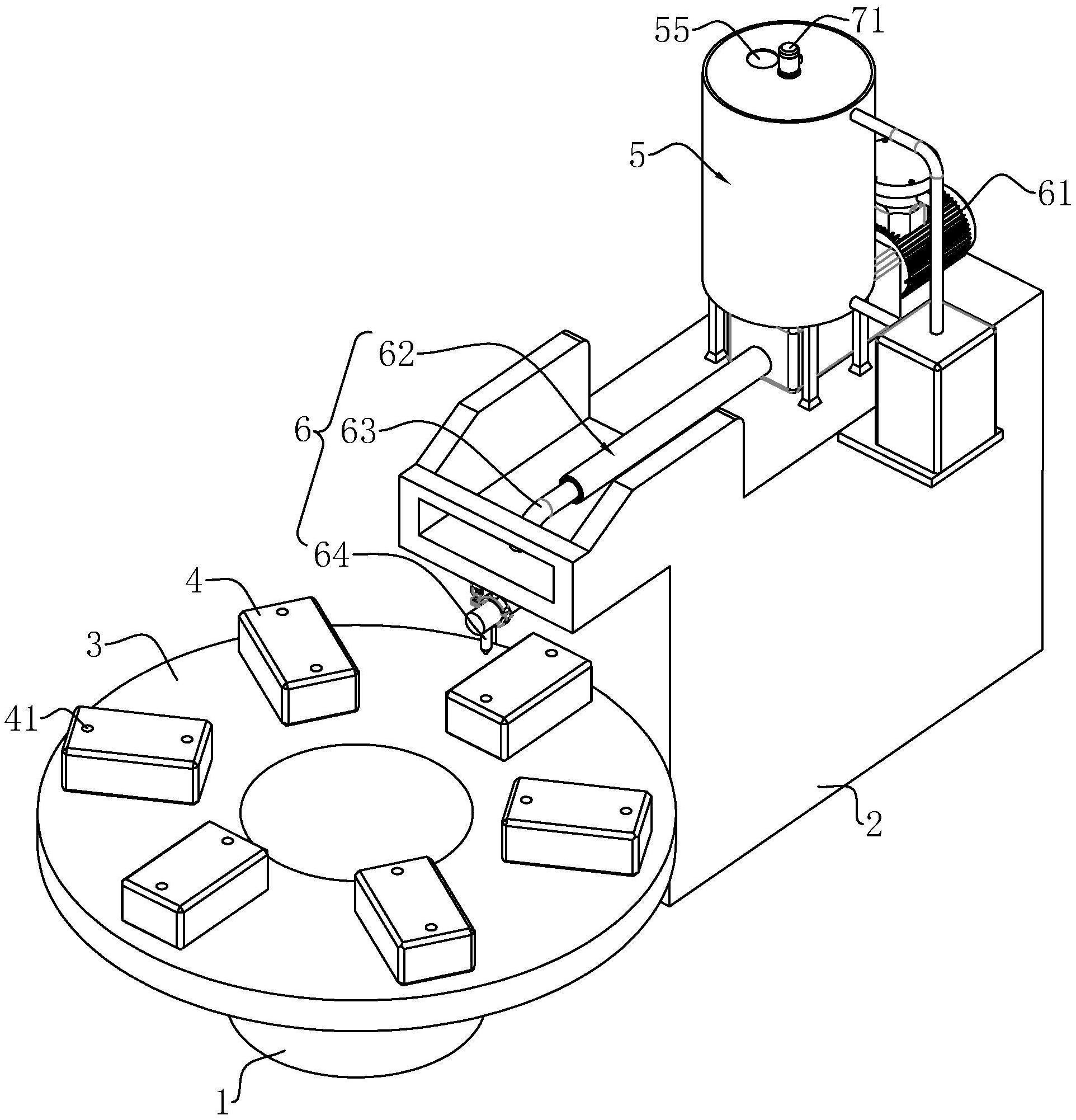 55
71
5
61
62
6
63
64
4
3
41
2
1