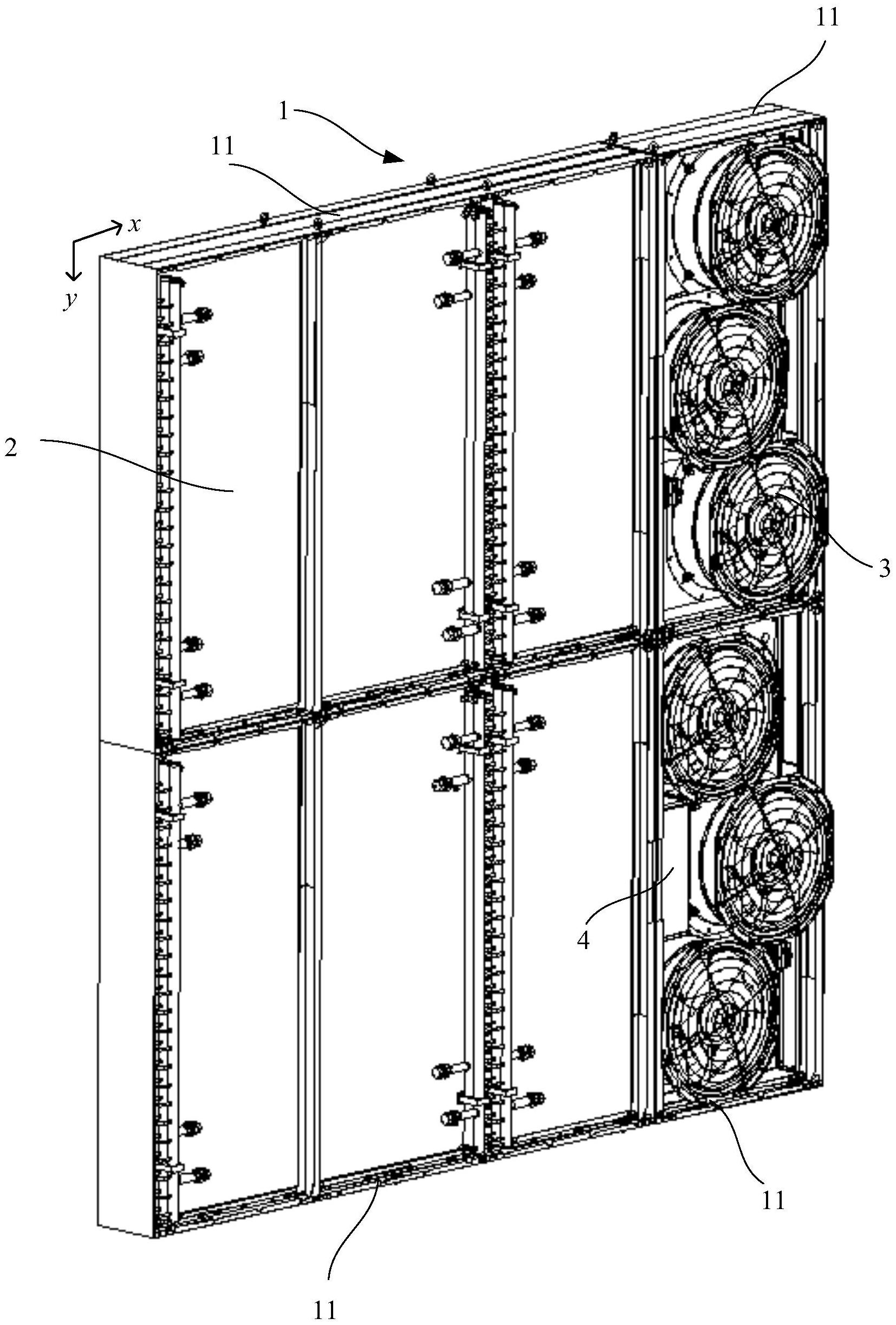 11
1
11
x
y
2
3
4
11
11