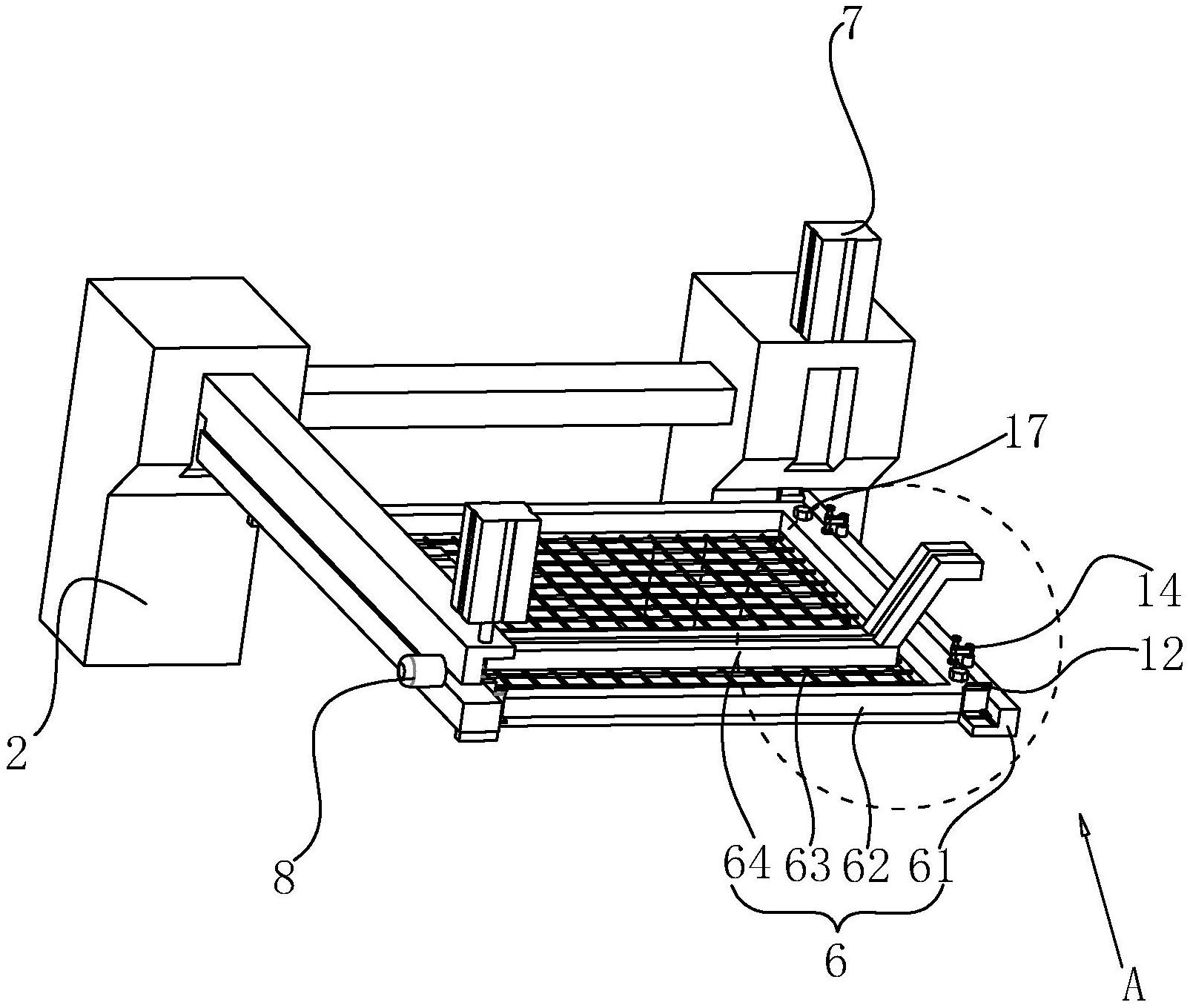 7

17

14

12

2

8

64 63 62 61

6

A