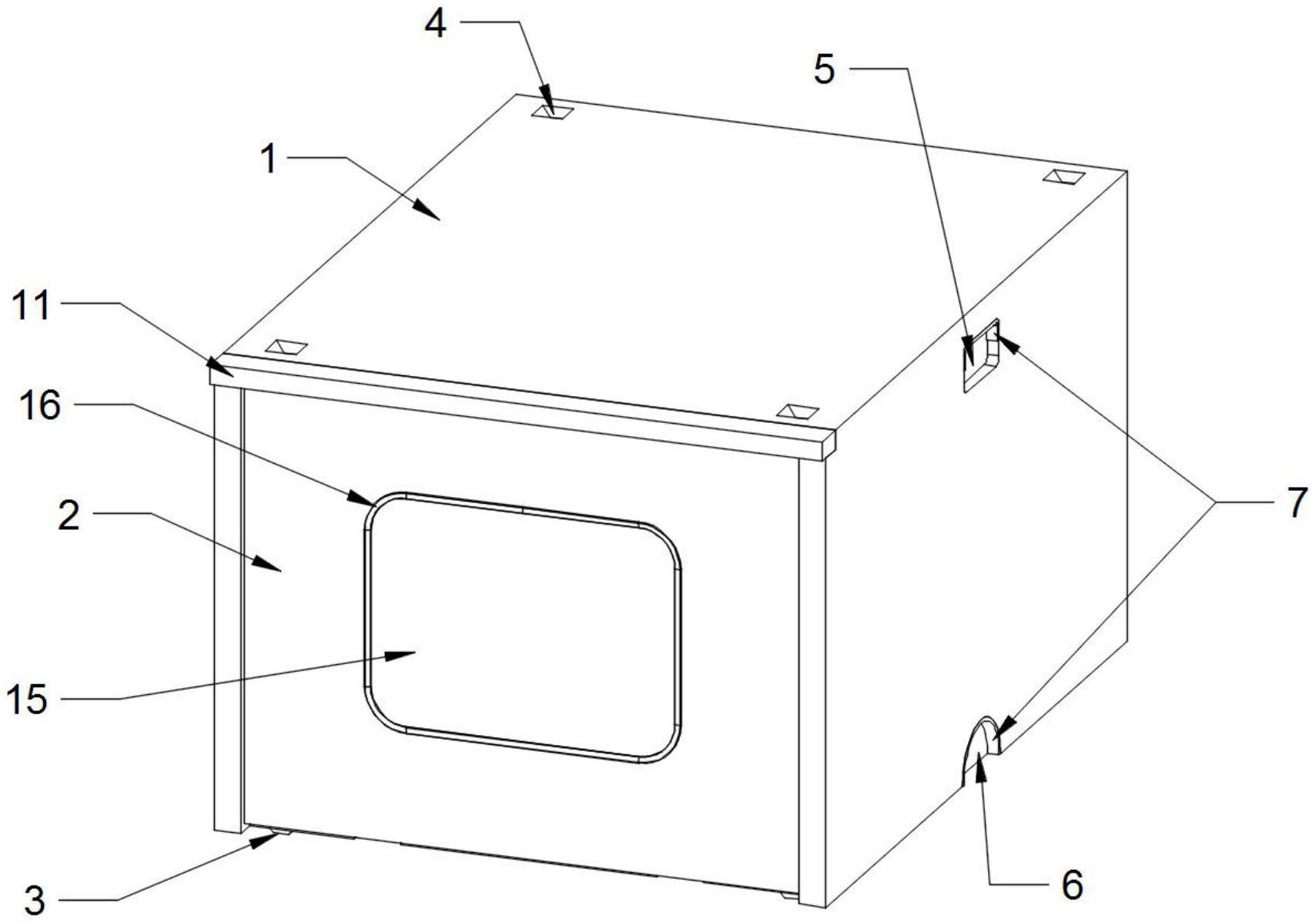 4
5
1
11
16
2
7
15
3
6