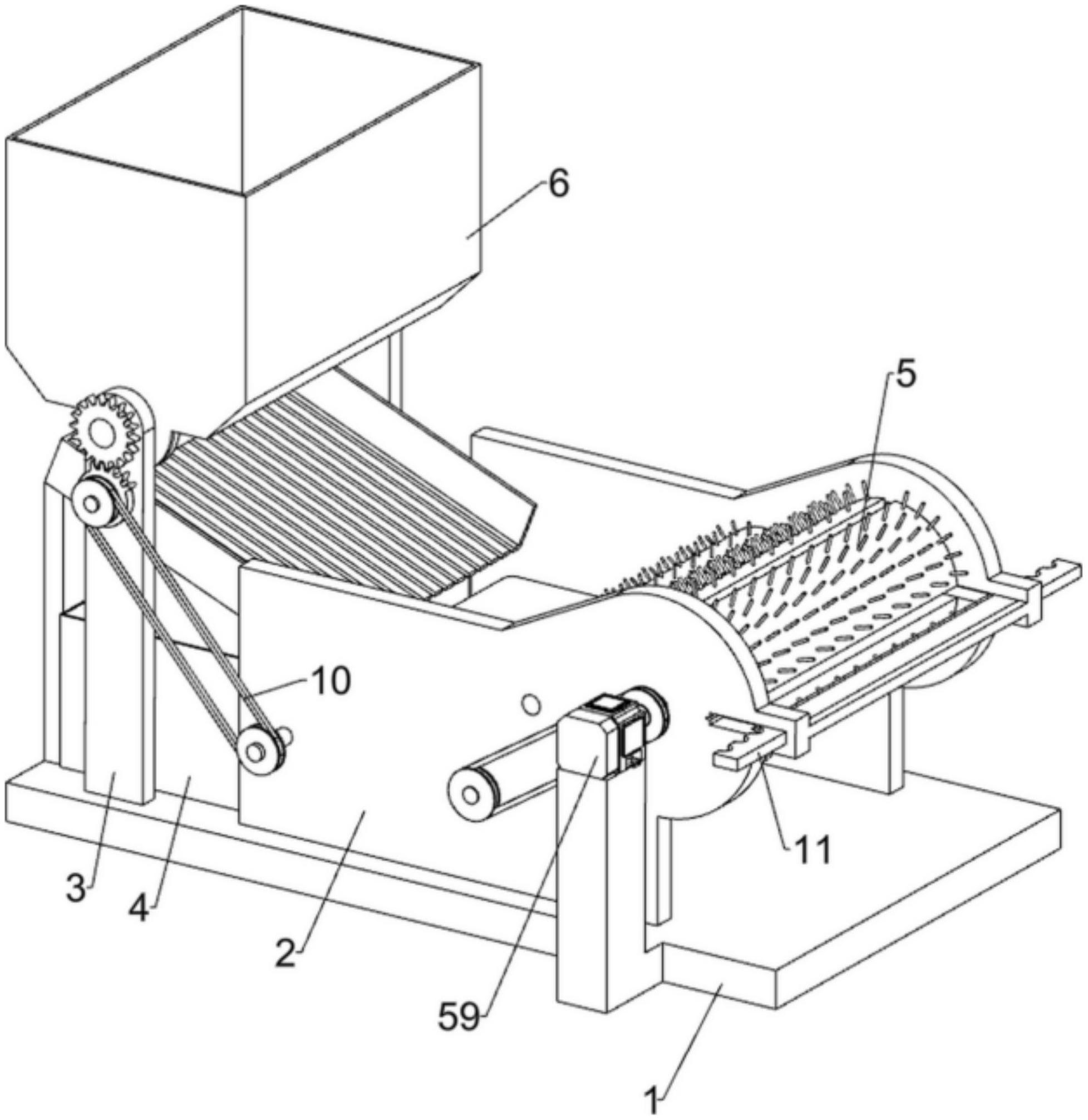 6
5
10
11
3
4
2
59
1