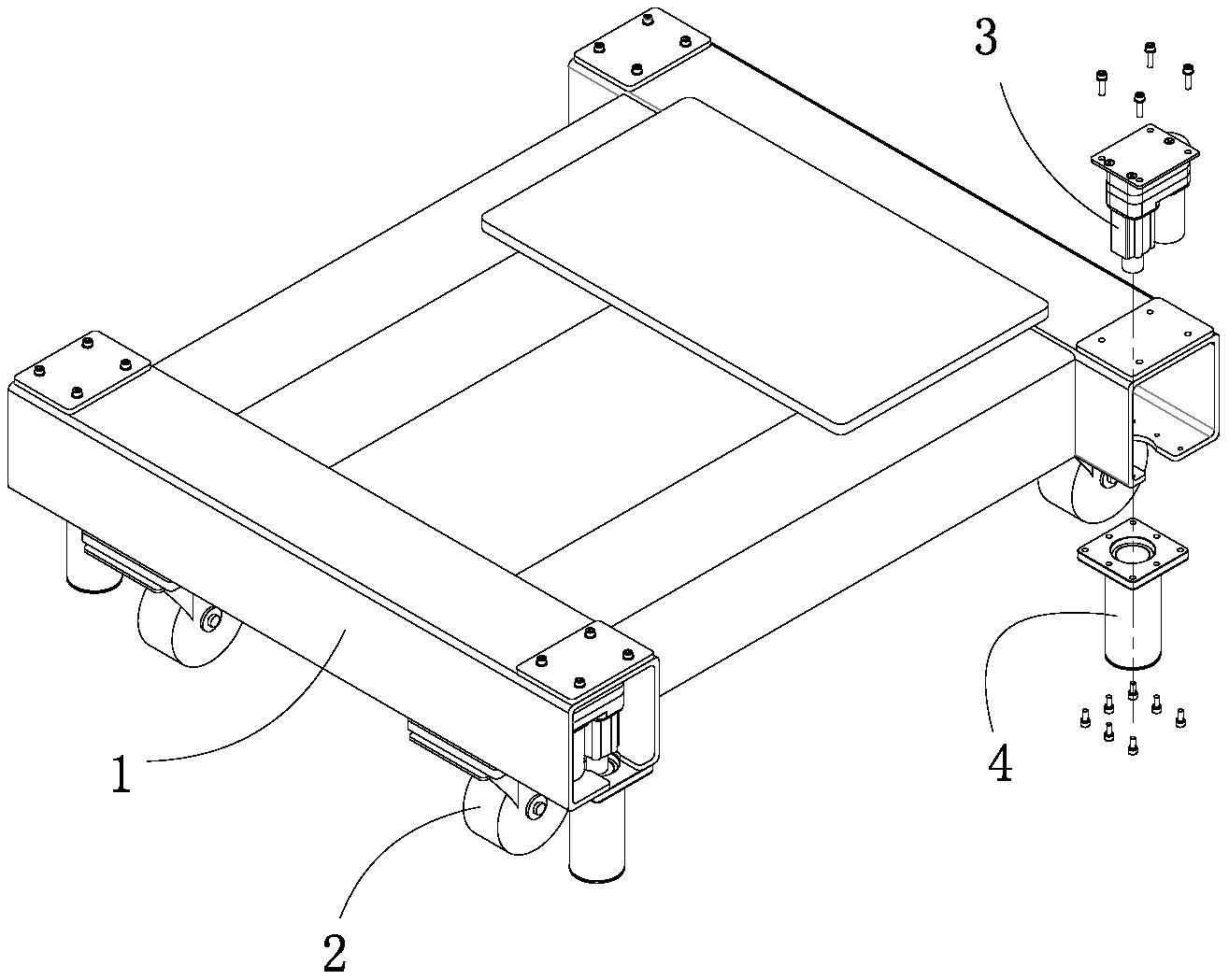 3

1

4

2