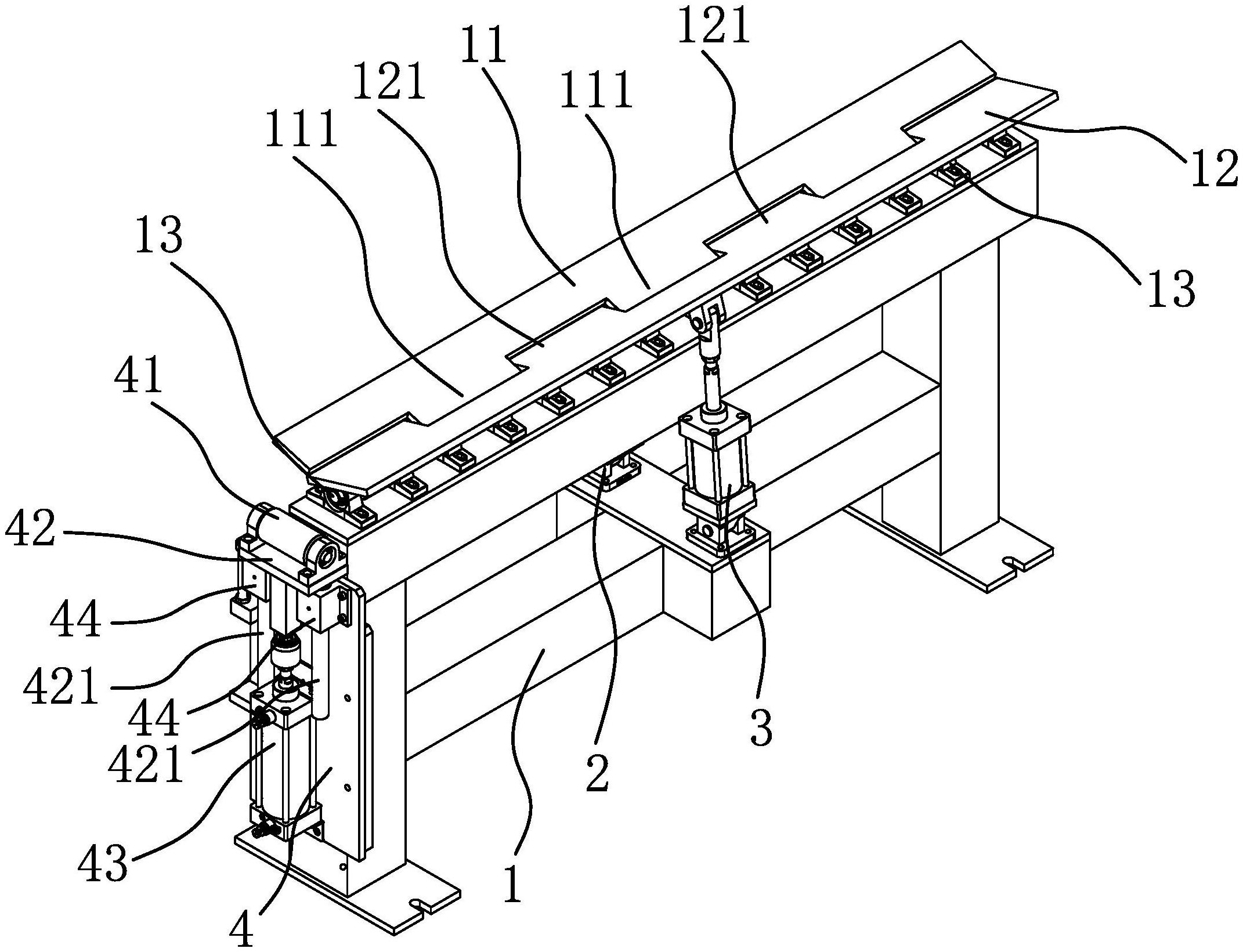 121
11
121
111
111
12
13
13
41
42
44
421
44
421
43
4
1
2
3