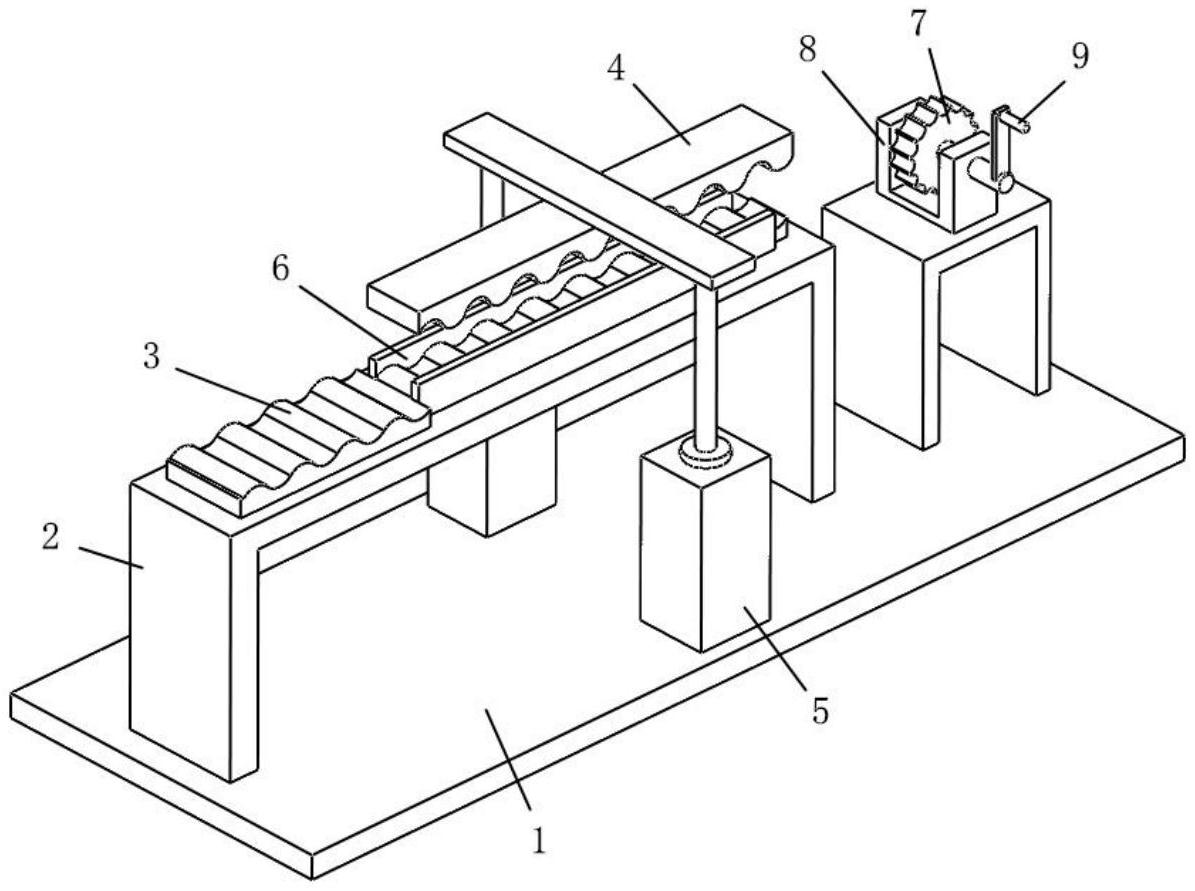 4
8
7
9
6
3
2
5
1