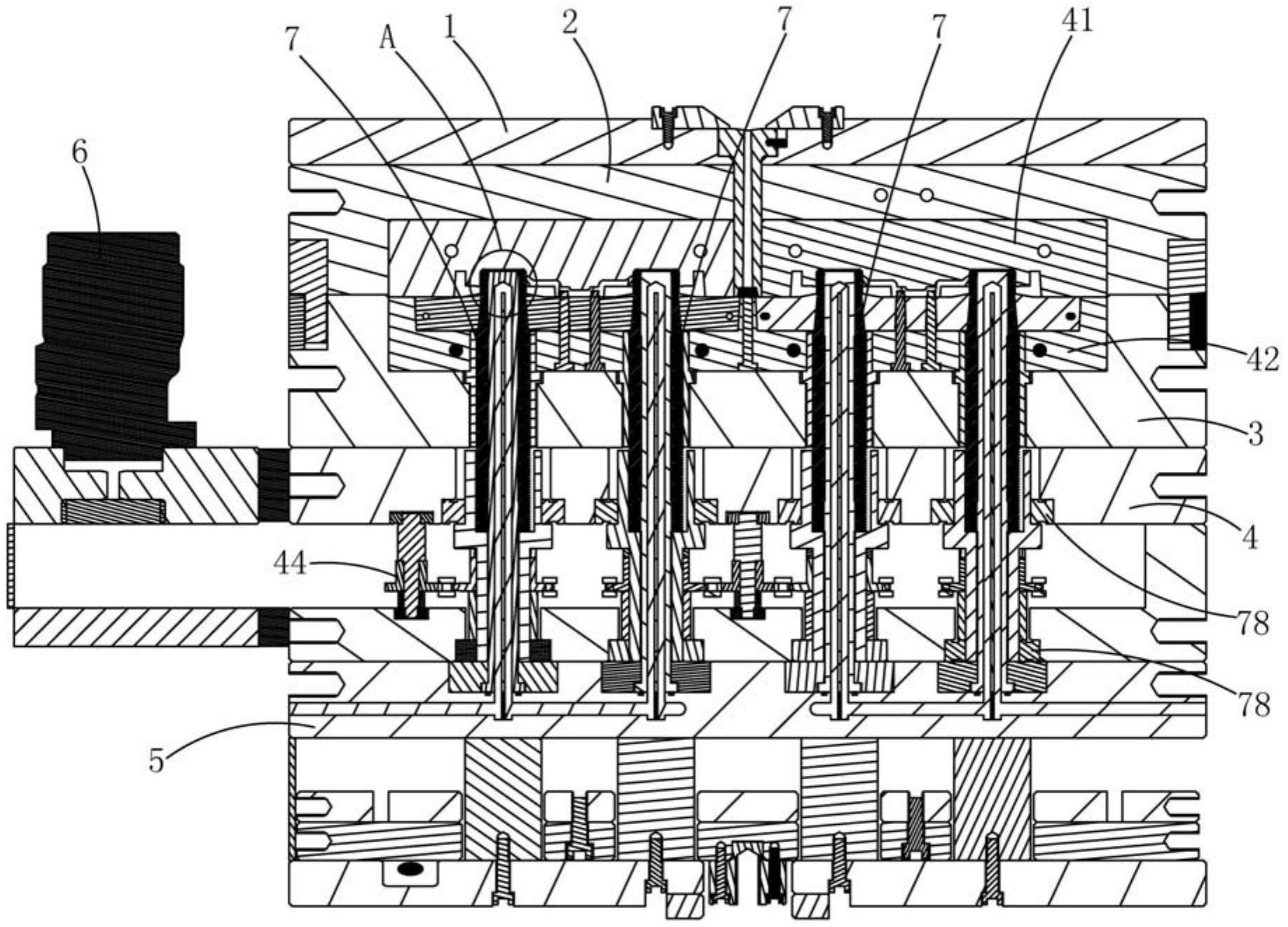 7
A
1
2
7
7
41
6
42
3
4
44
78
78
5