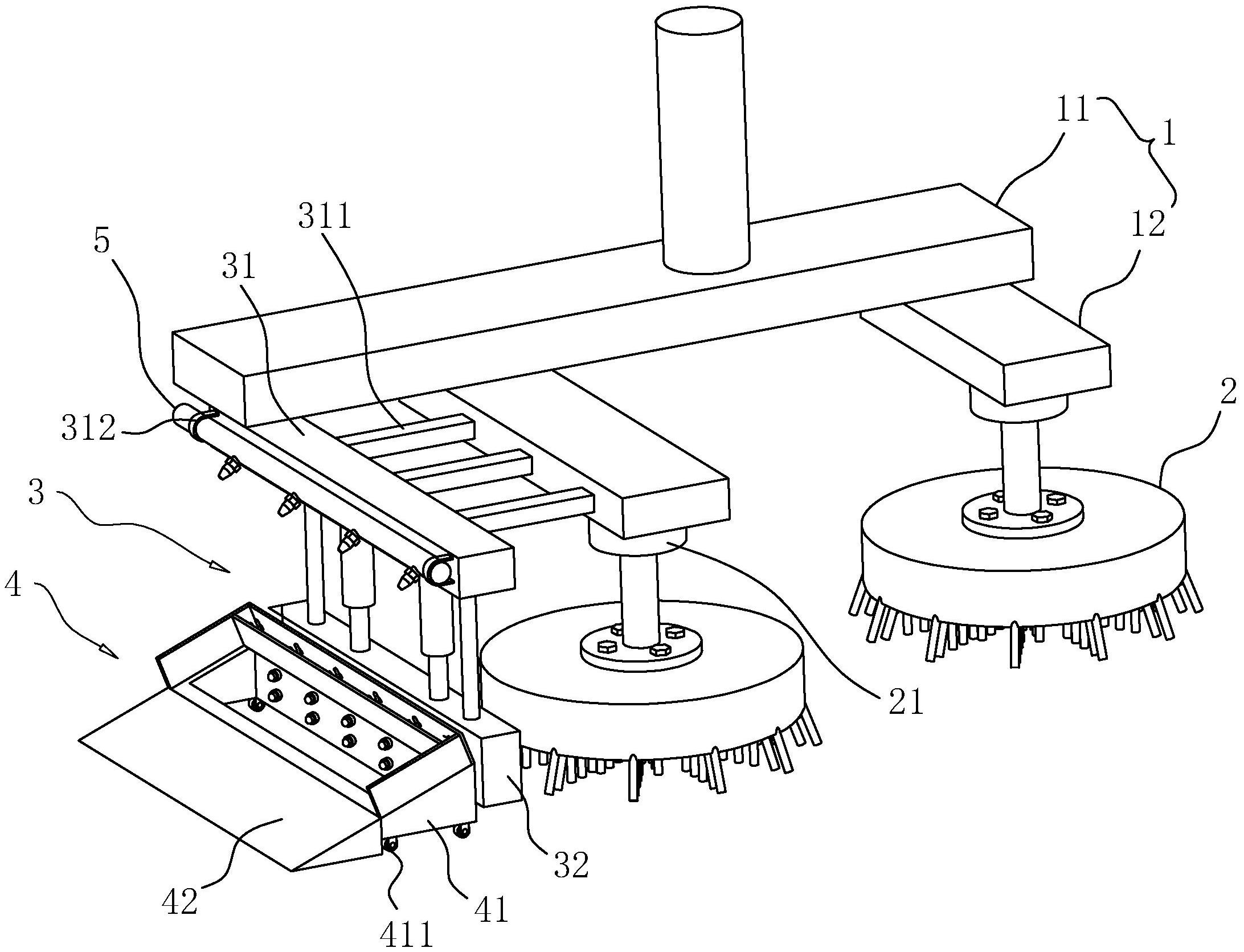 11
1
12
311
5
31
312
2
3
4
21
32
42
411
41