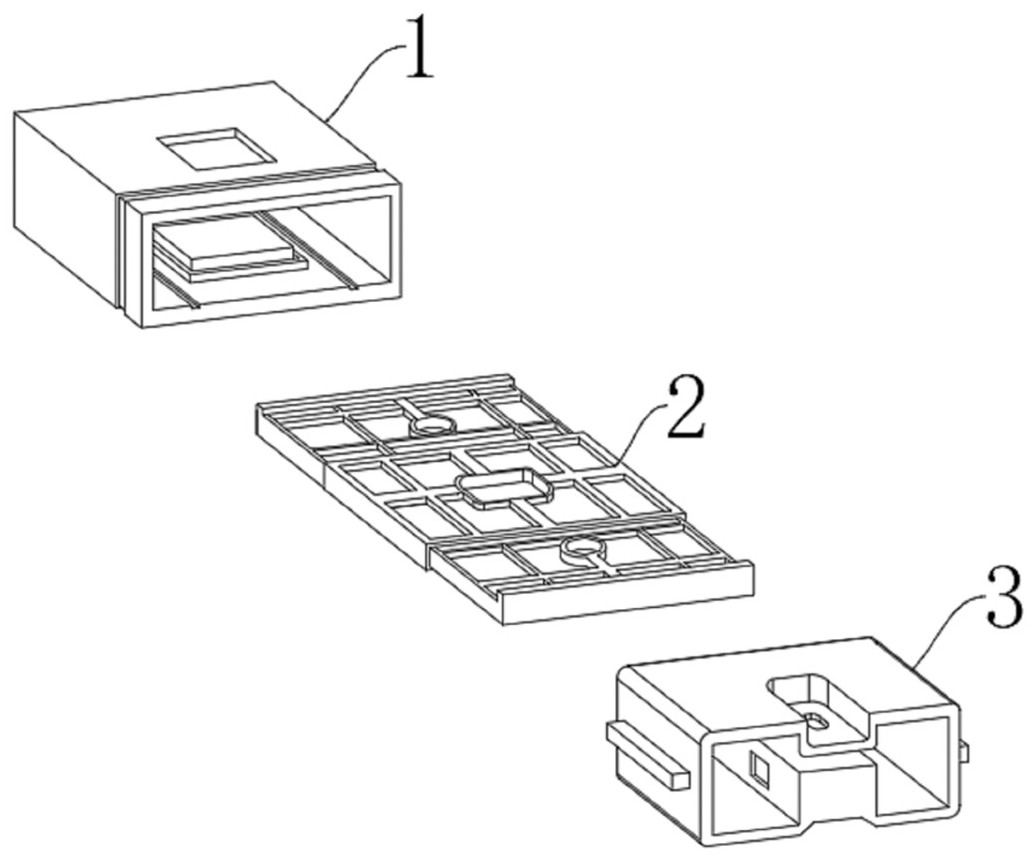 1

2

3