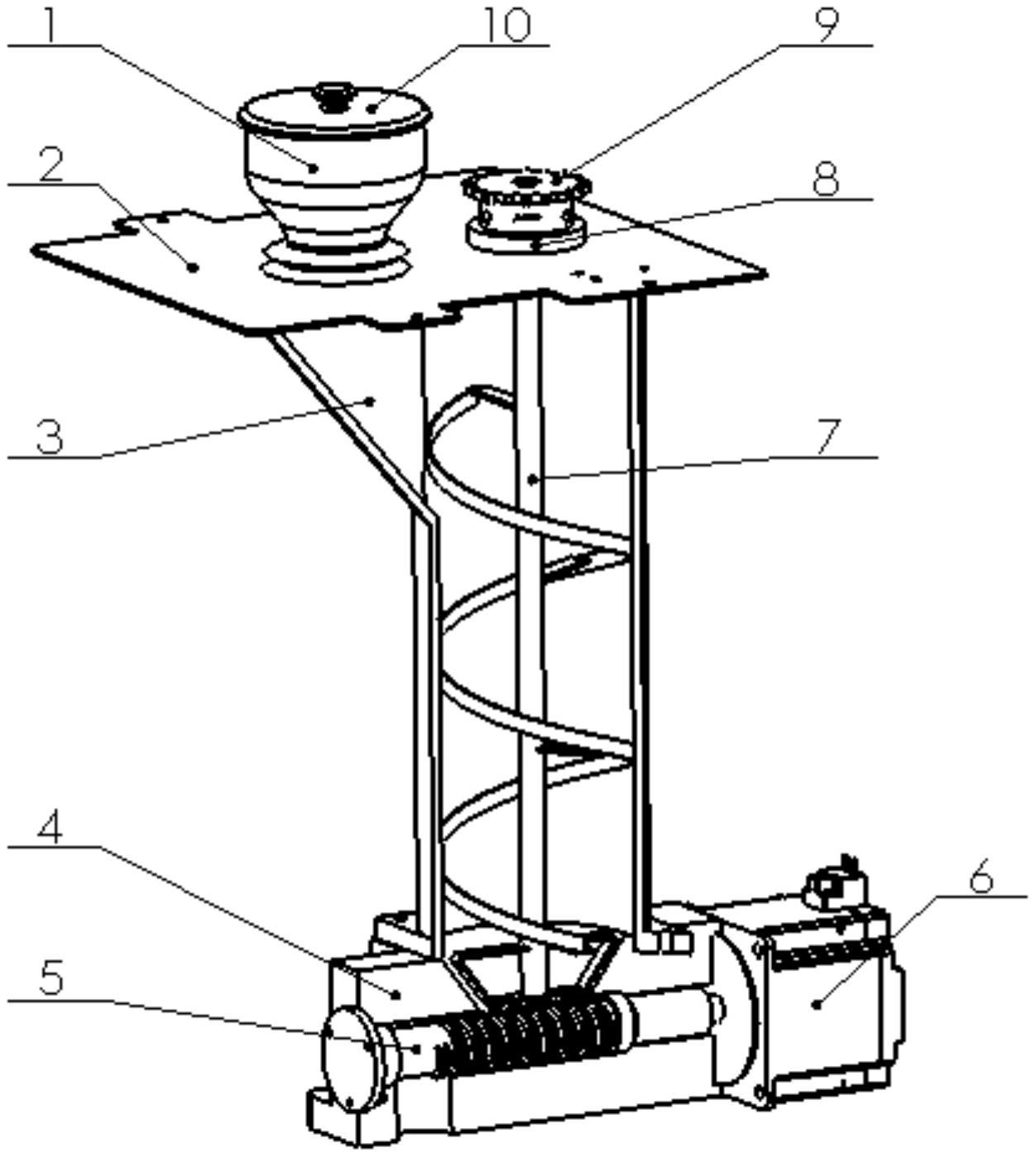 1
10
9
2
8
3
7
4
6
5