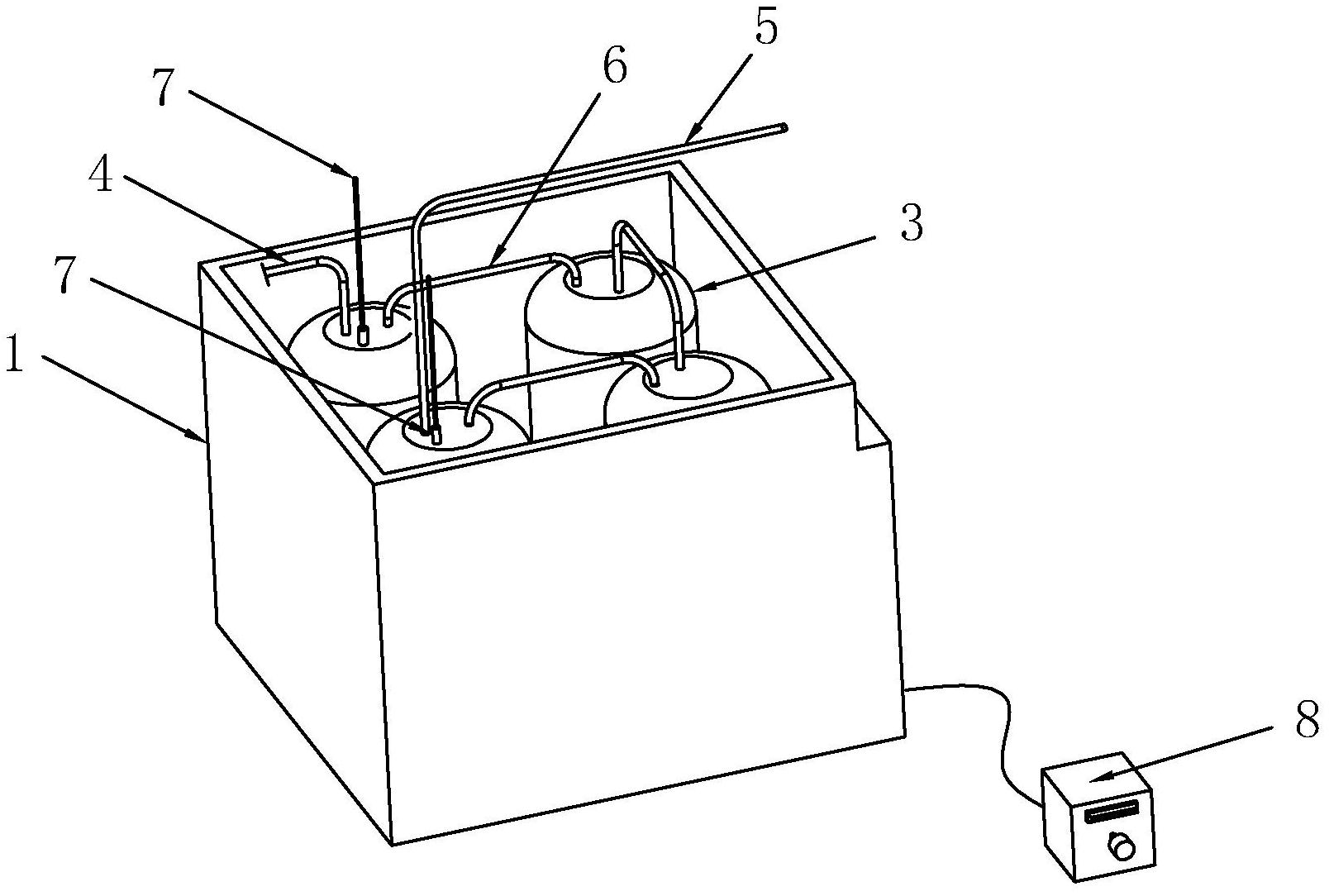 5
6
7
4
3
7
1
8