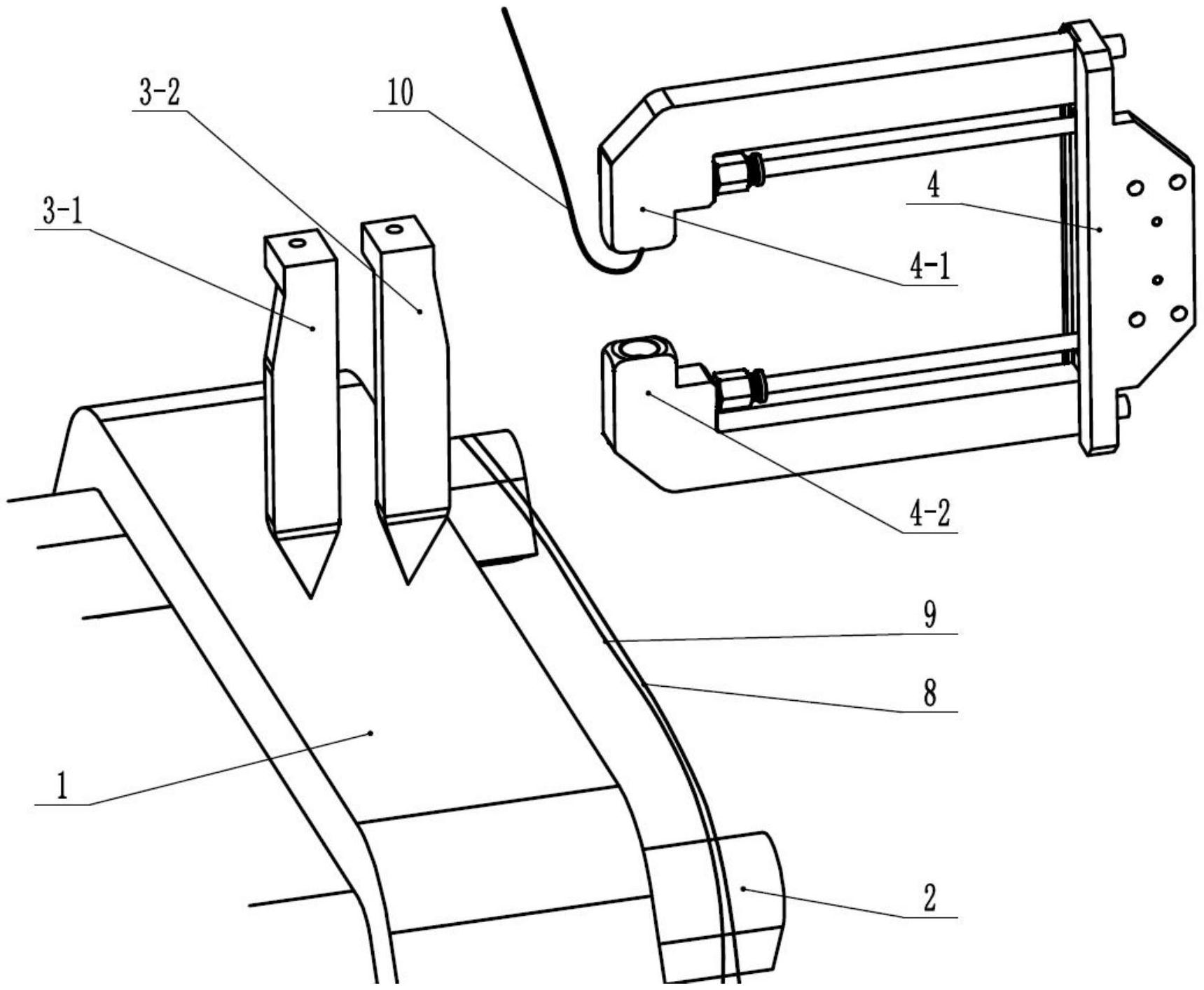 3-2

10

3-1

4

4-1

4-2

9

8

1

2