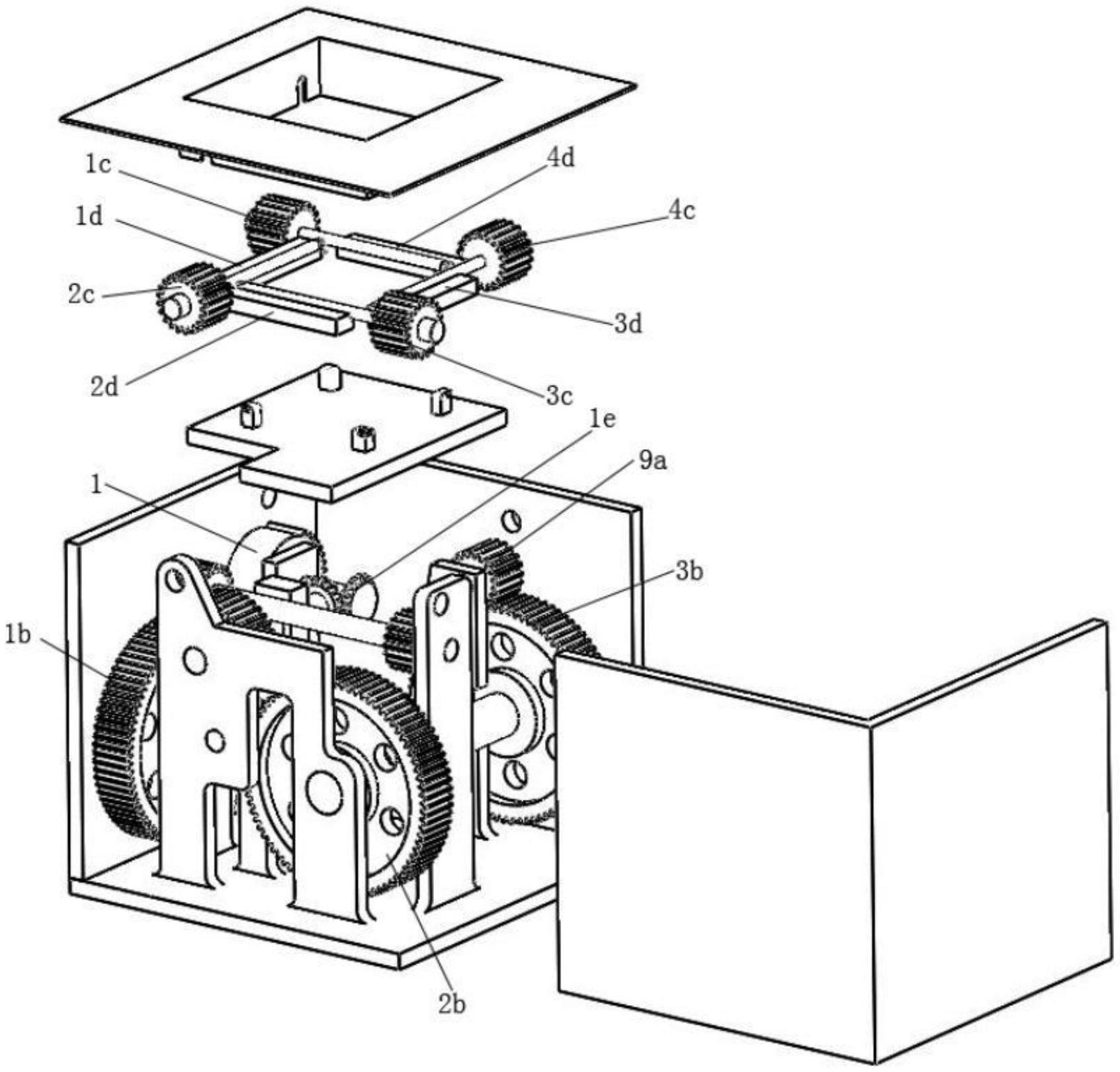 1c
4d
1d
4c
2c
3d
2d
3c
1e
9a
1
3b
1b
2b