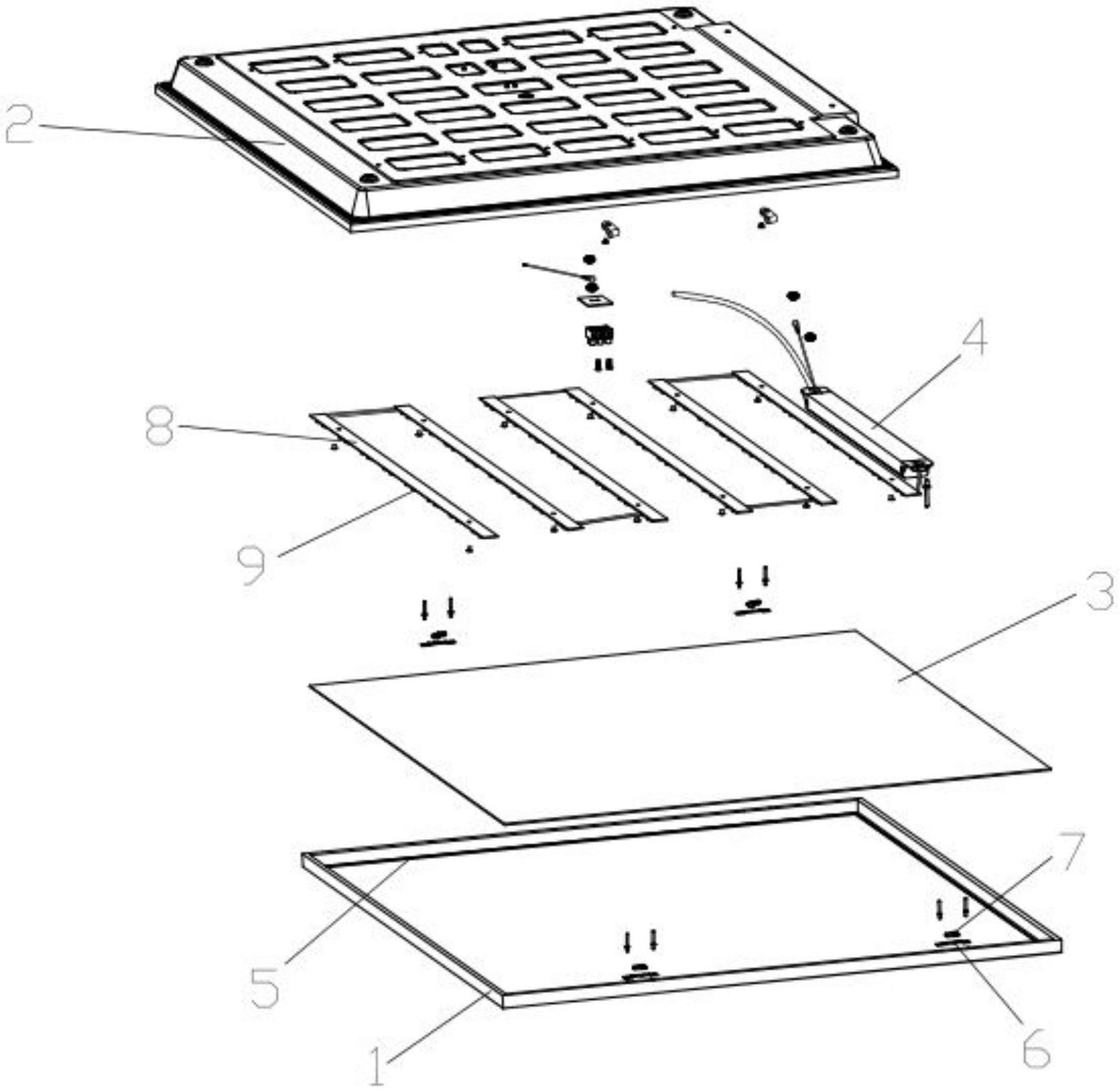 2
4
8
9
3
7
5
6
1