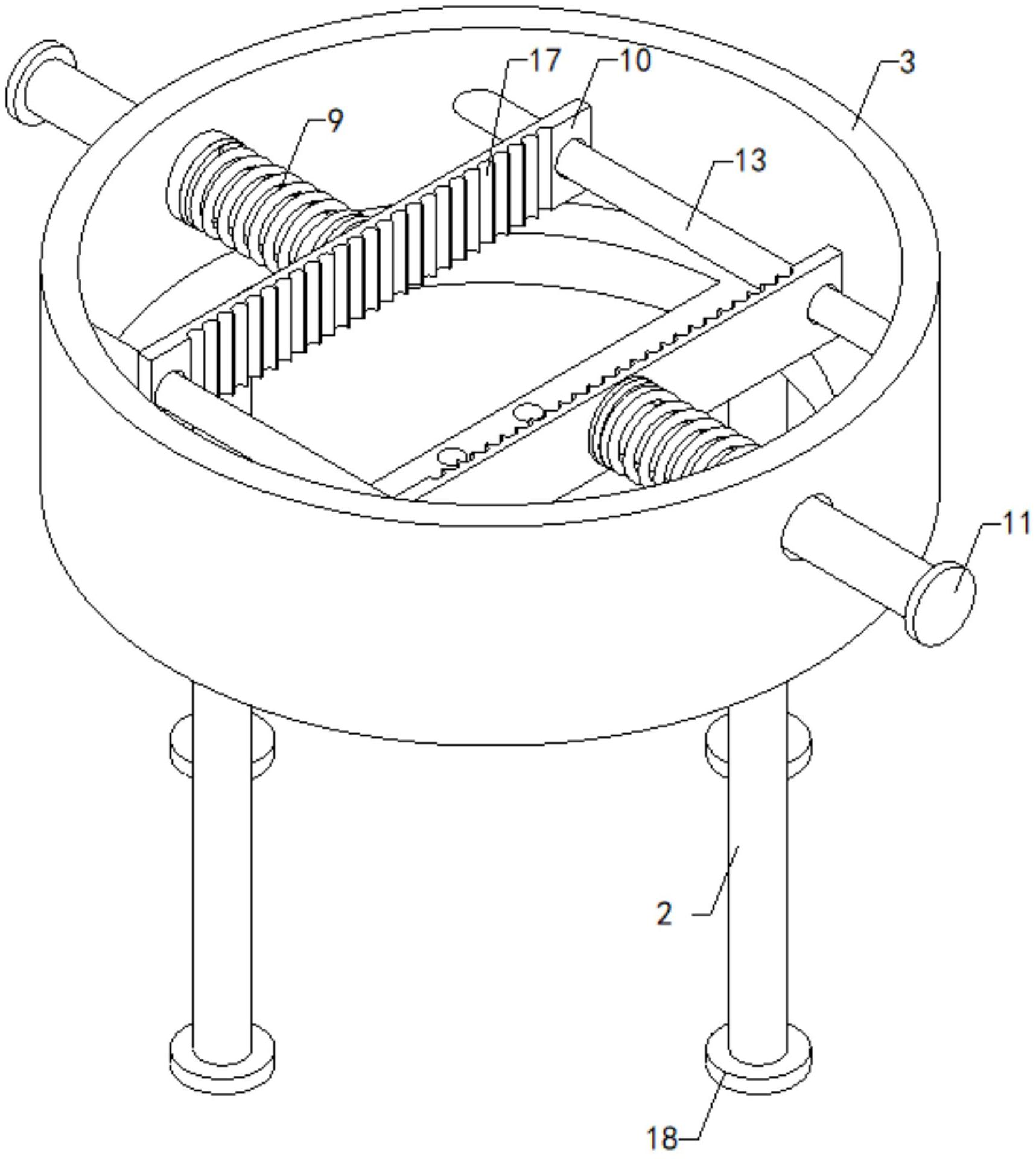 17
10
3
9
13
11
2
18