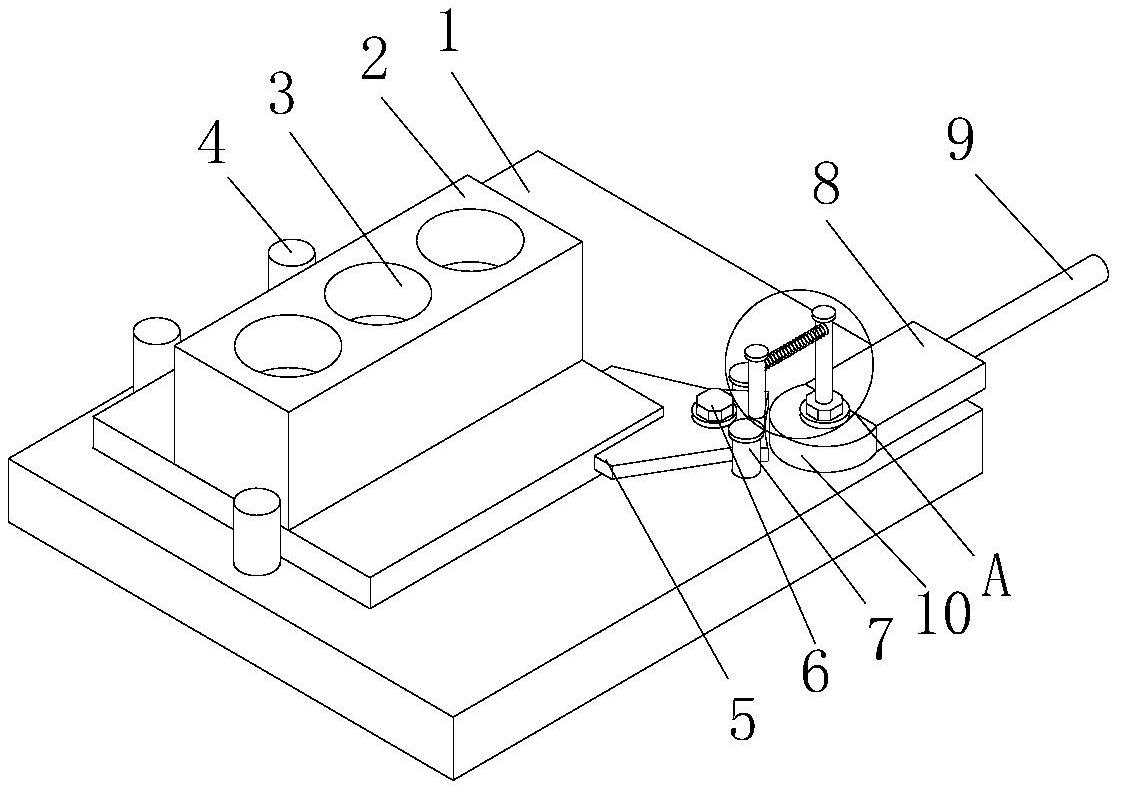 1
2
3
4
9
8
A
10
7
6
5