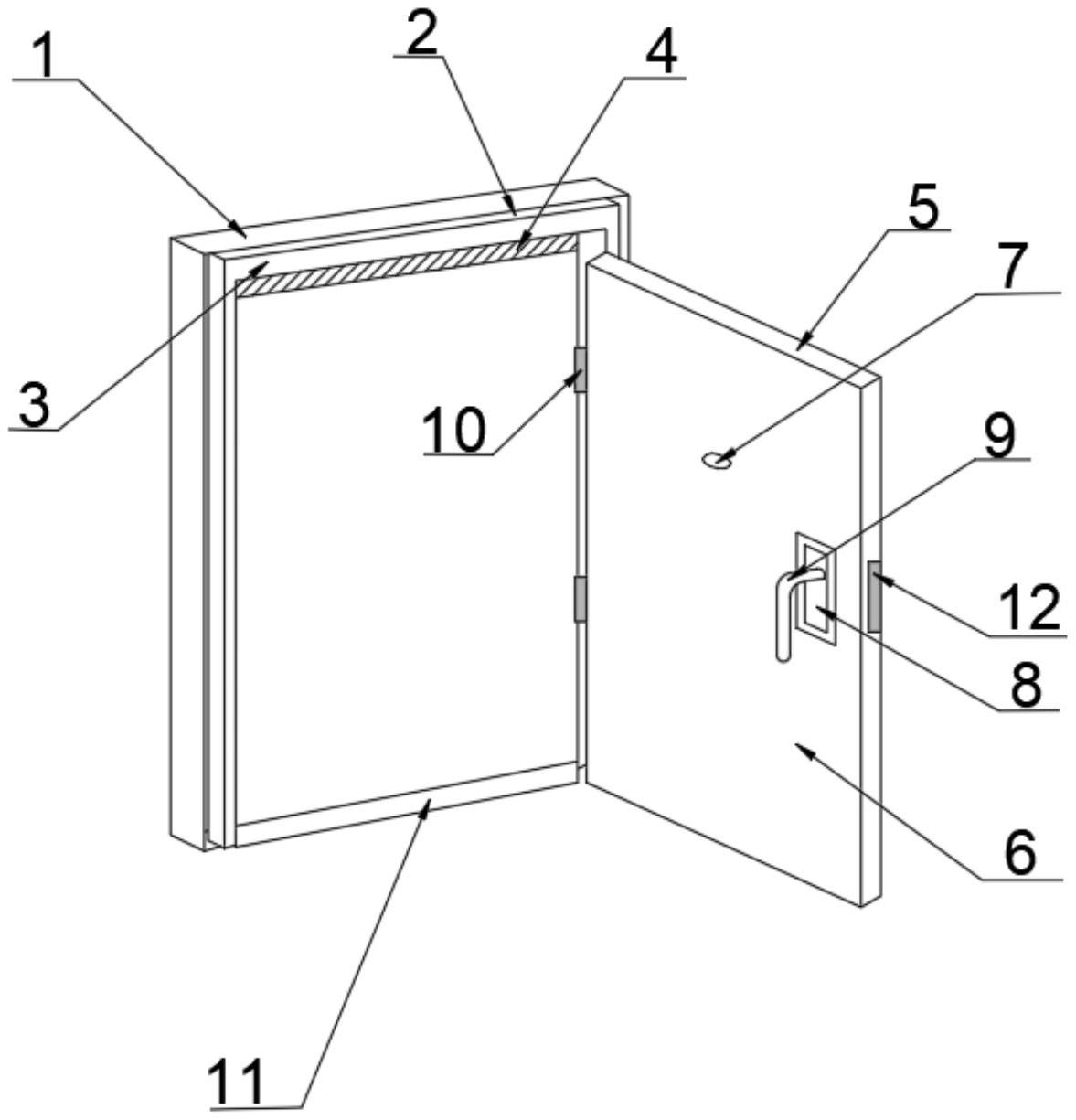 1
2
4
5
7
3
10
9
12
8
6
11