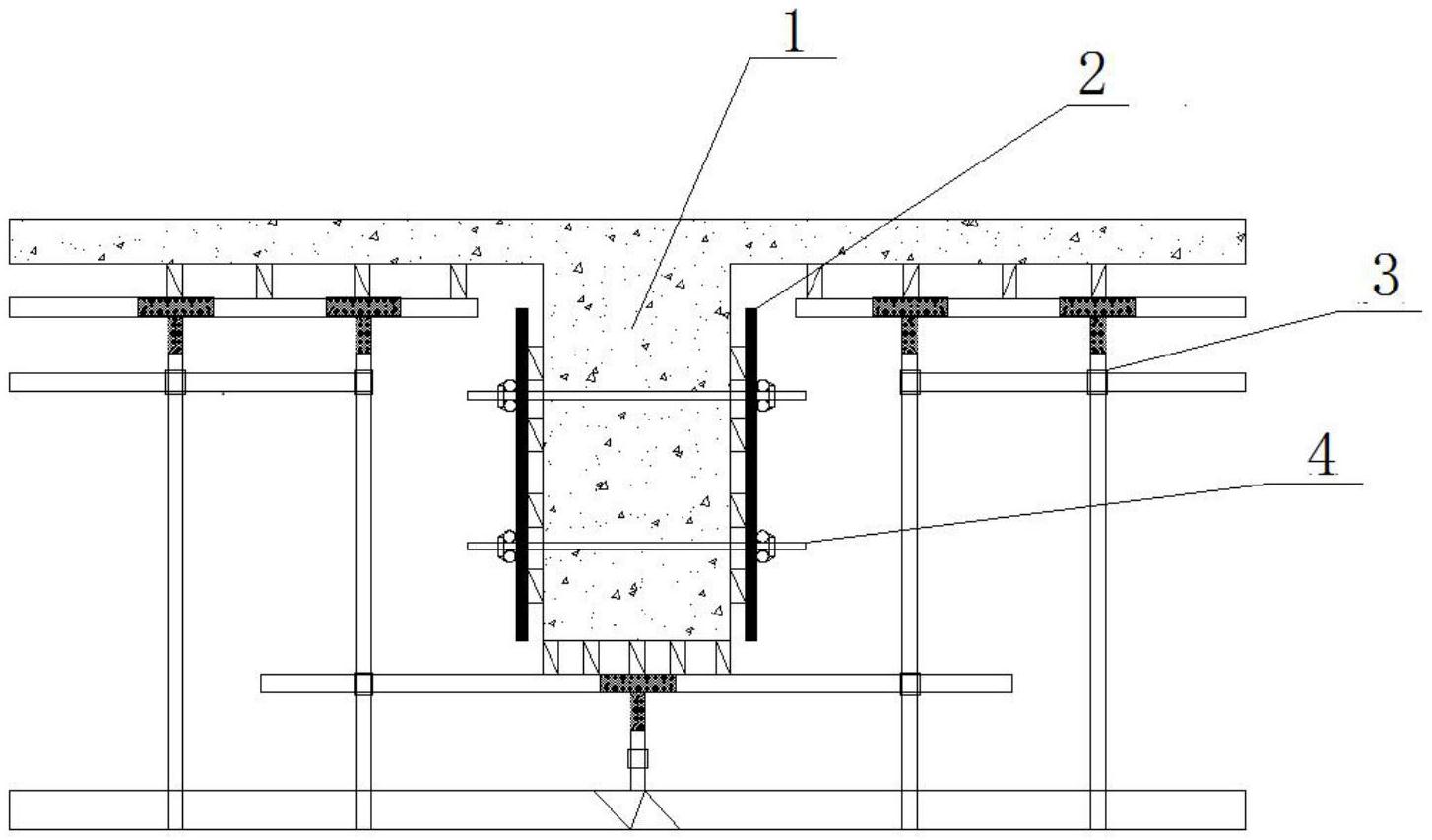 1
2
3
4