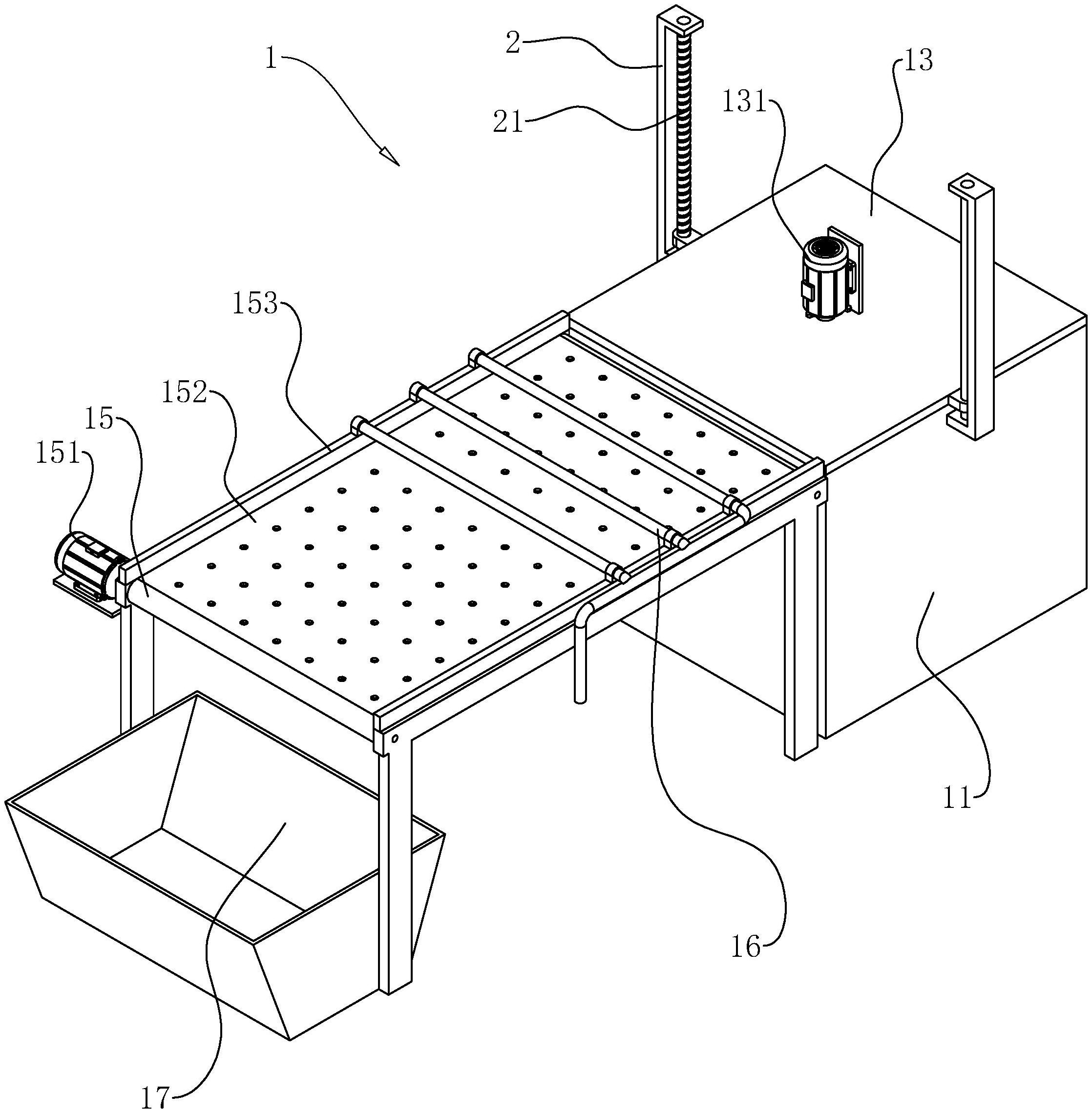 1
2
21
13
131
153
152
15
151
11
16
17