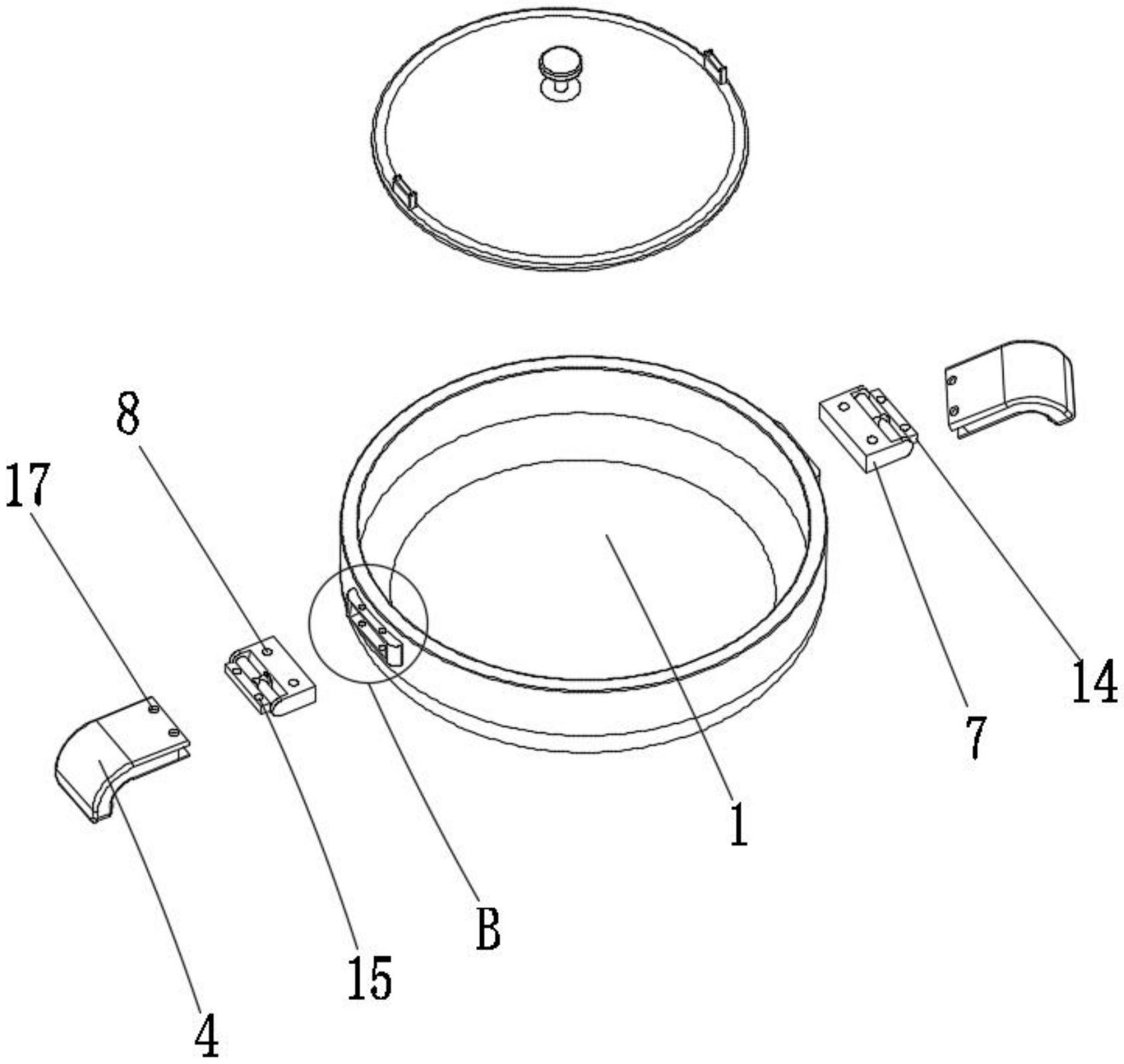 8
17
14
7
1
B
15
4