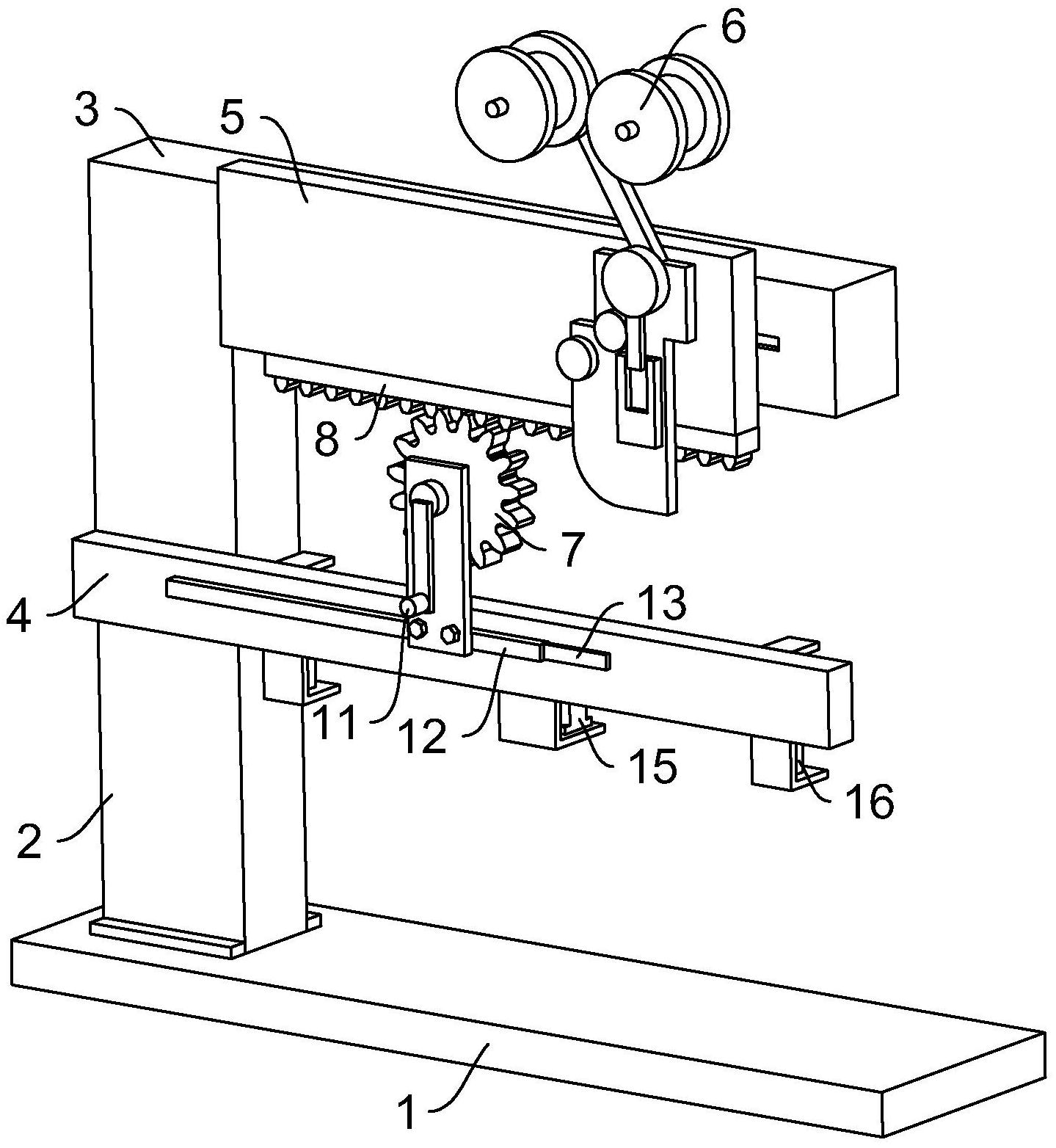 6
3
5
8
7
4
13
11
12
15
16
2
1