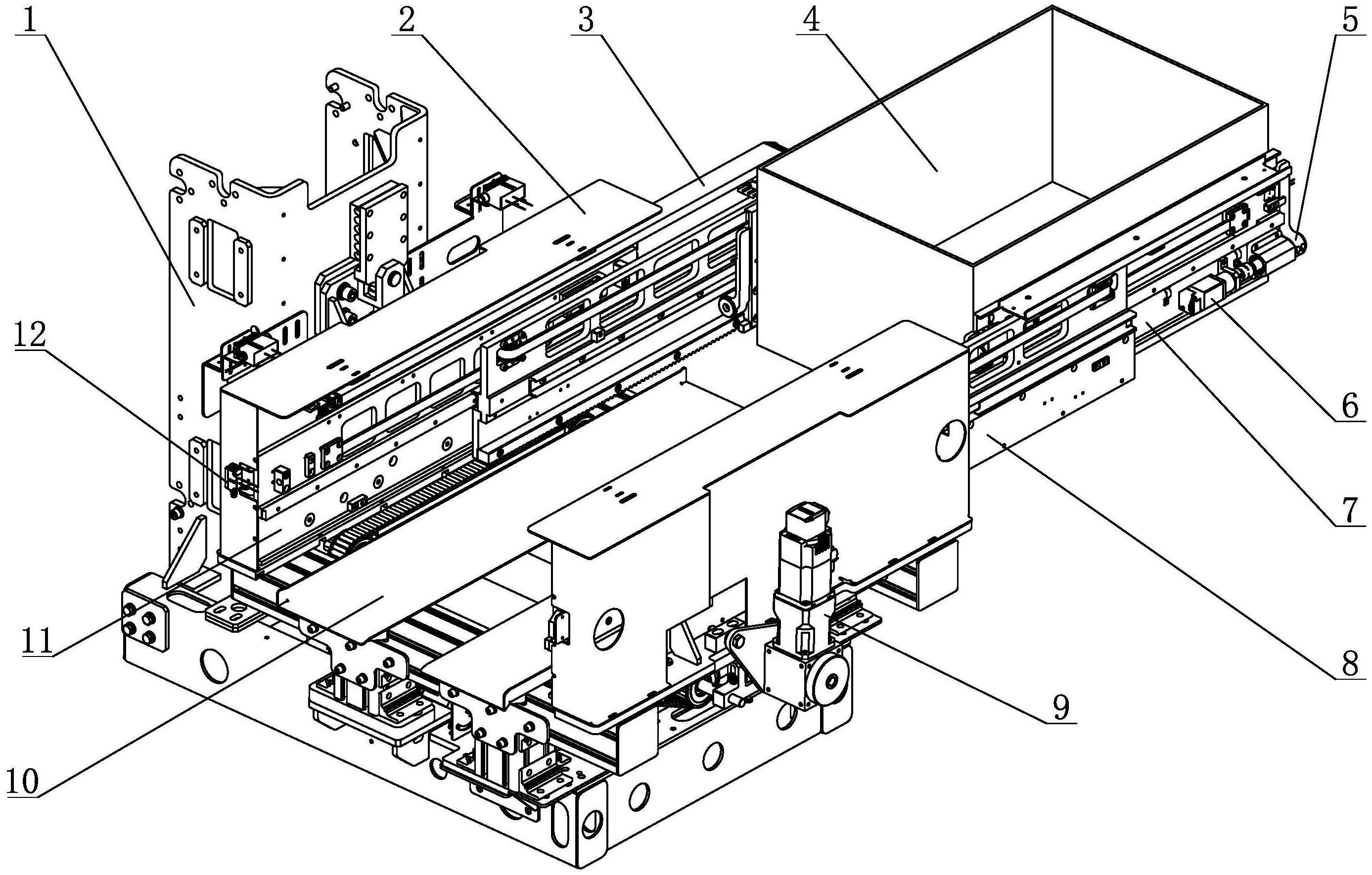 1
2
3
4
5
12
6
7
8
11
9
10