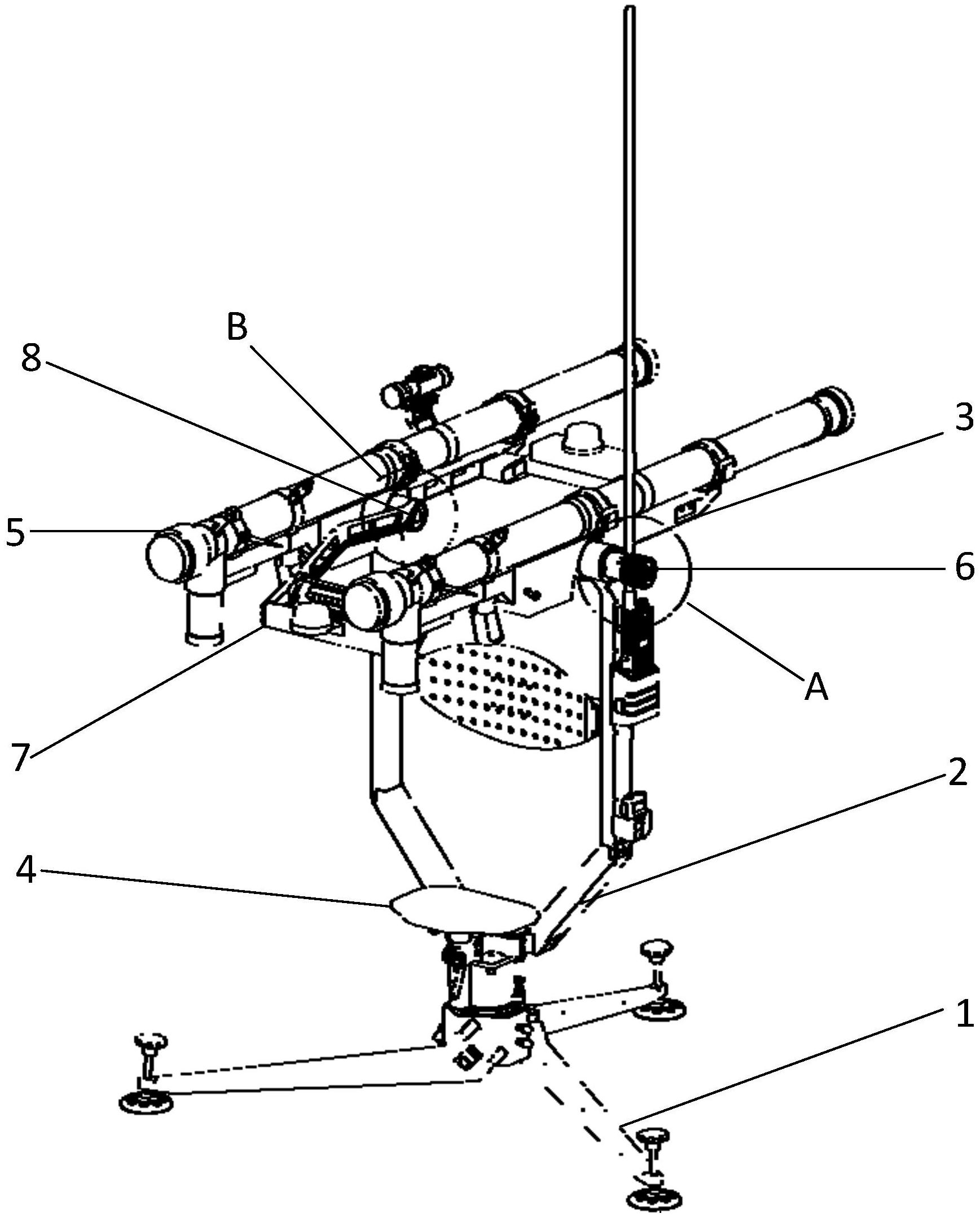 B
8
3
5
6
A
7
2
4
1