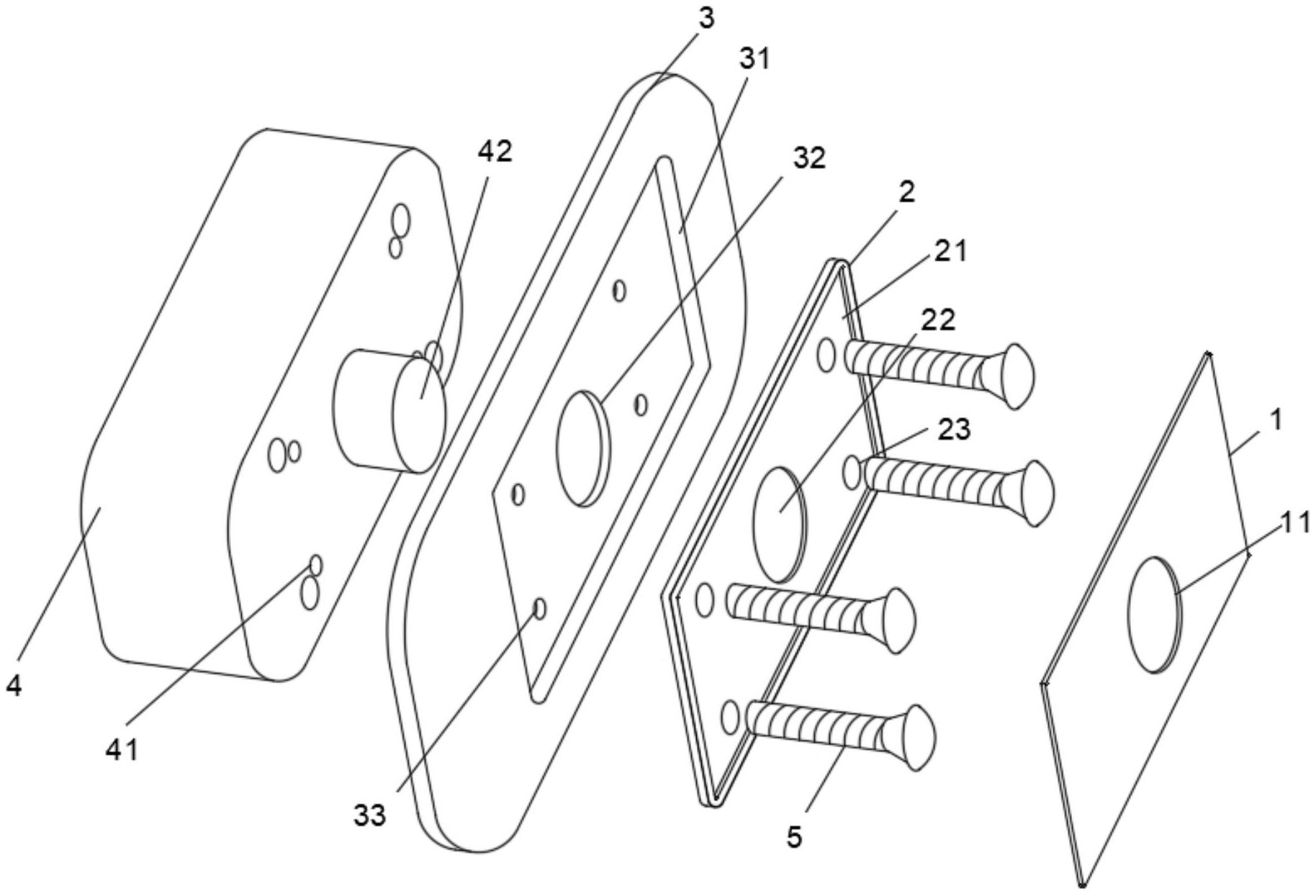 3
31
42
32
2
21
22
23
1
11
4
41
33
5