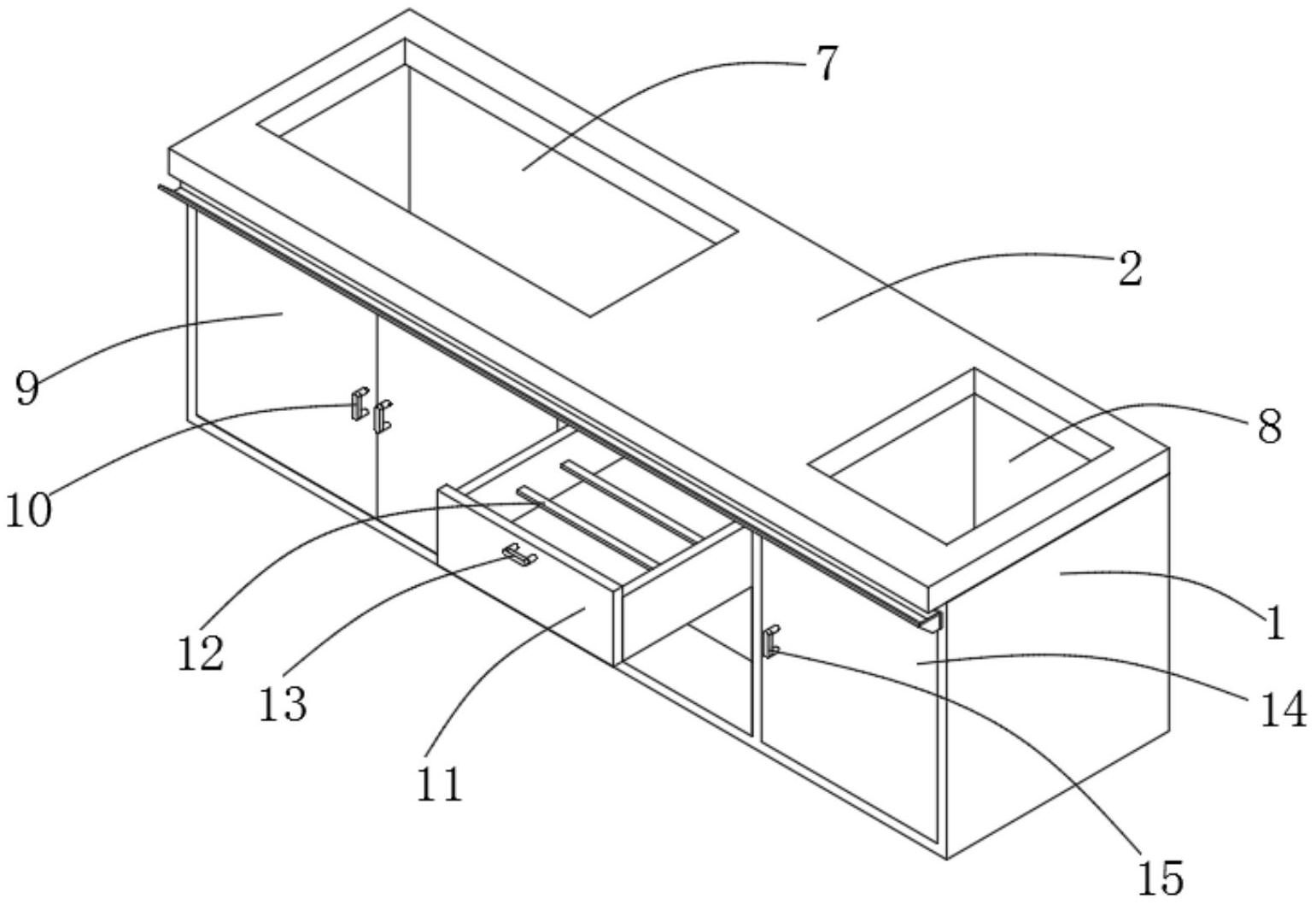 7
2
9
8
10
1
12
13
14
11
15