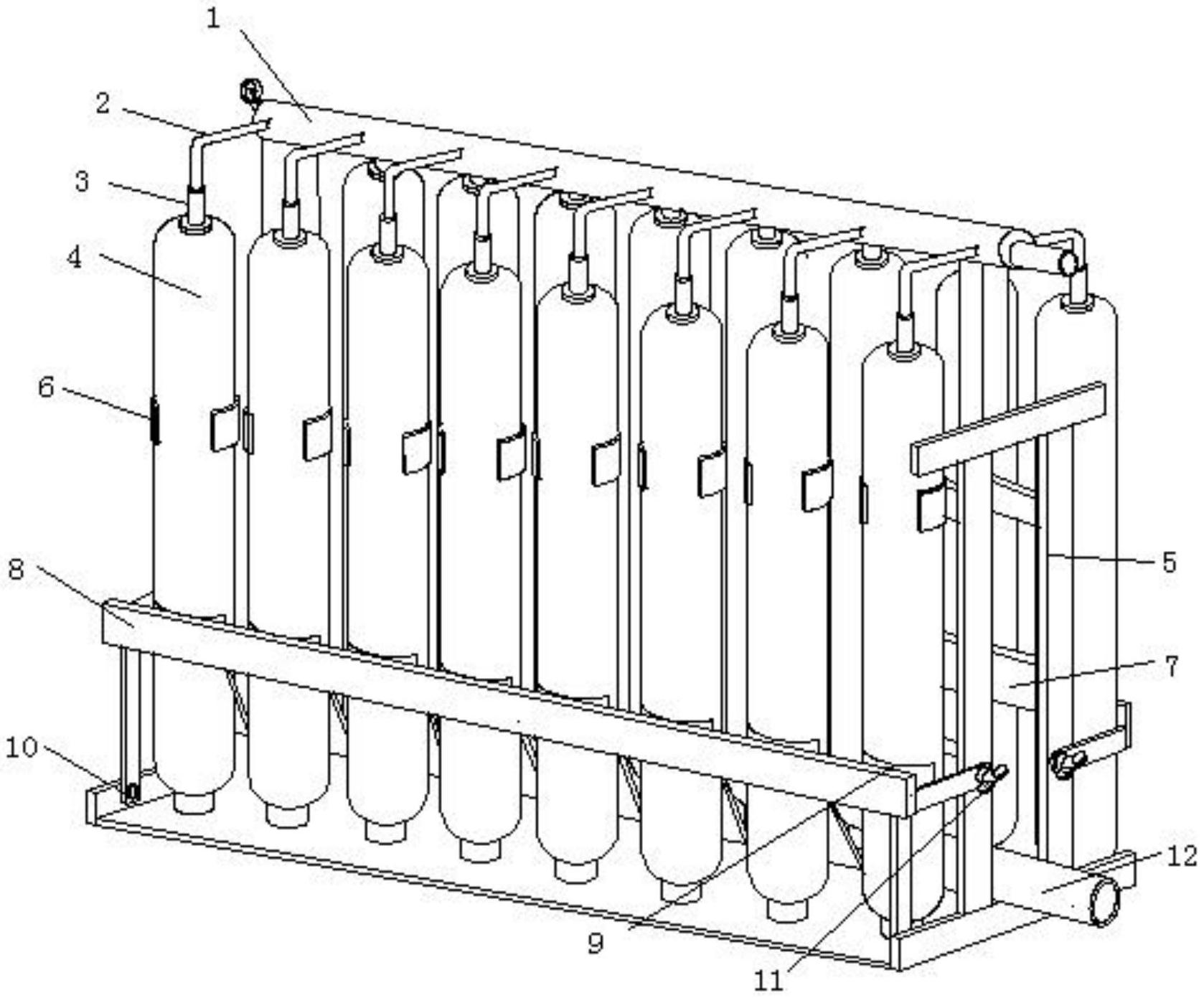 1
2
3
4
6
8
10
5
7
12
9
11