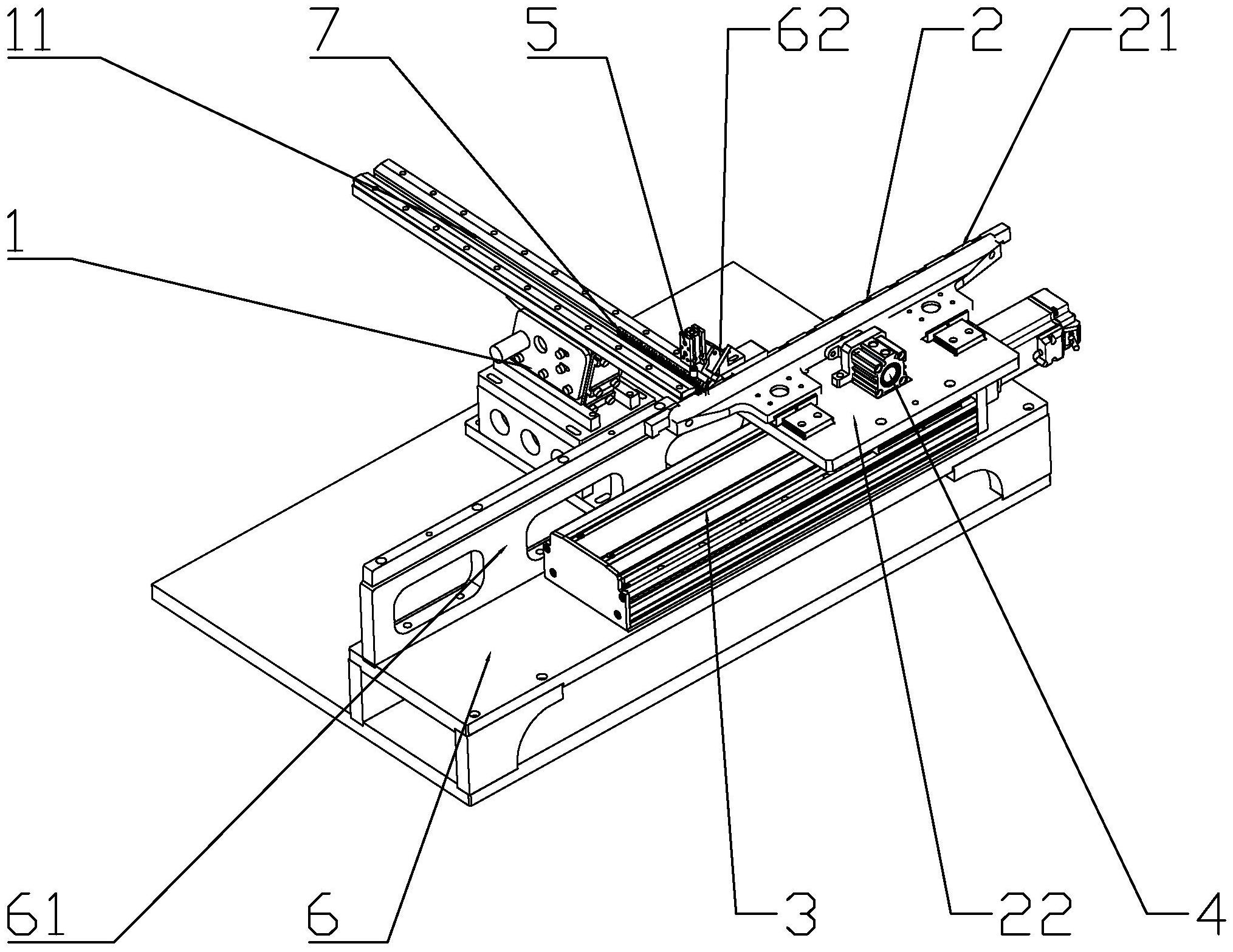 11
7
5
62
2
21
1
61
6
3
22
4