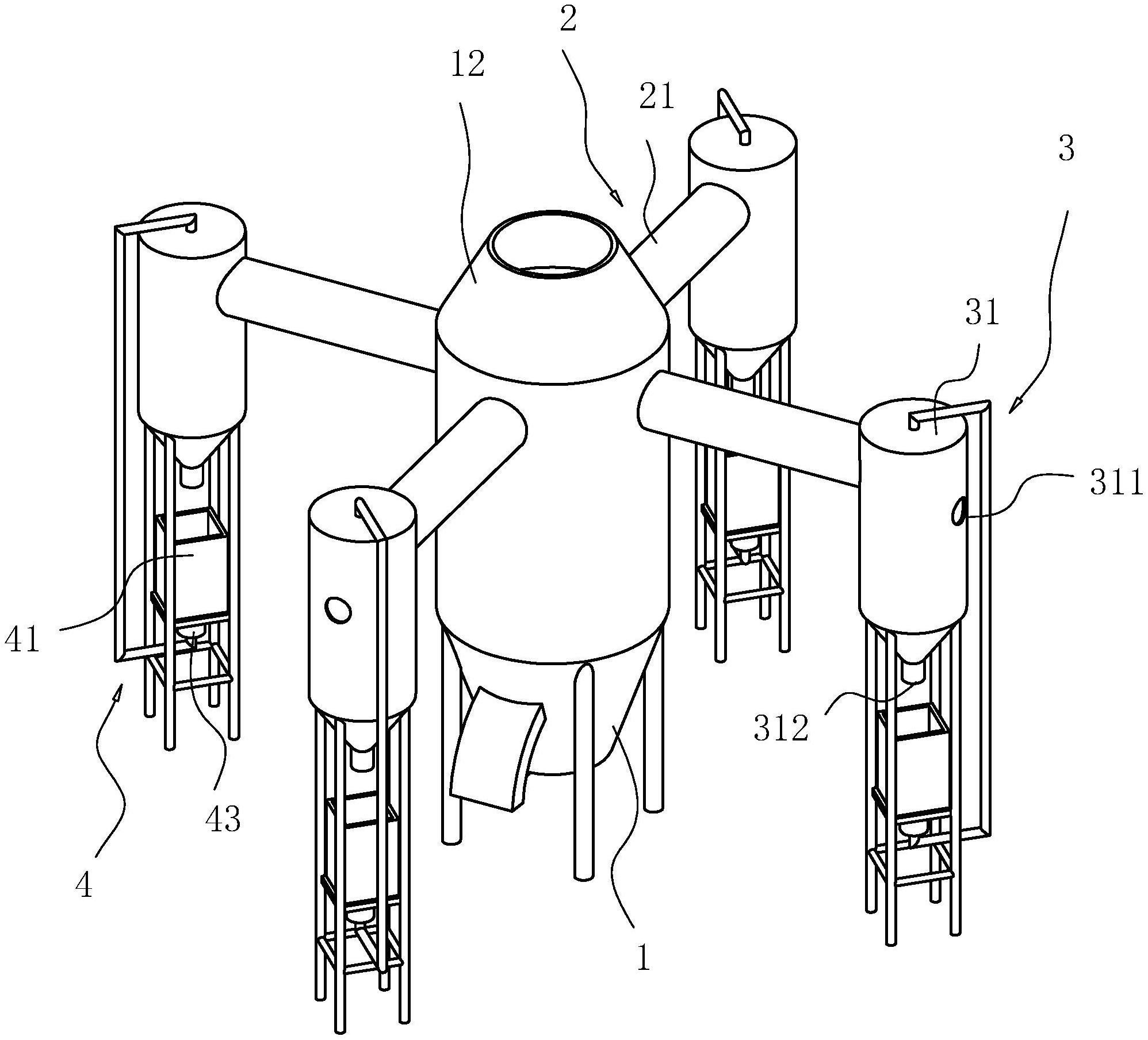 2
12
21
3
31
311
41
312
43
4
1