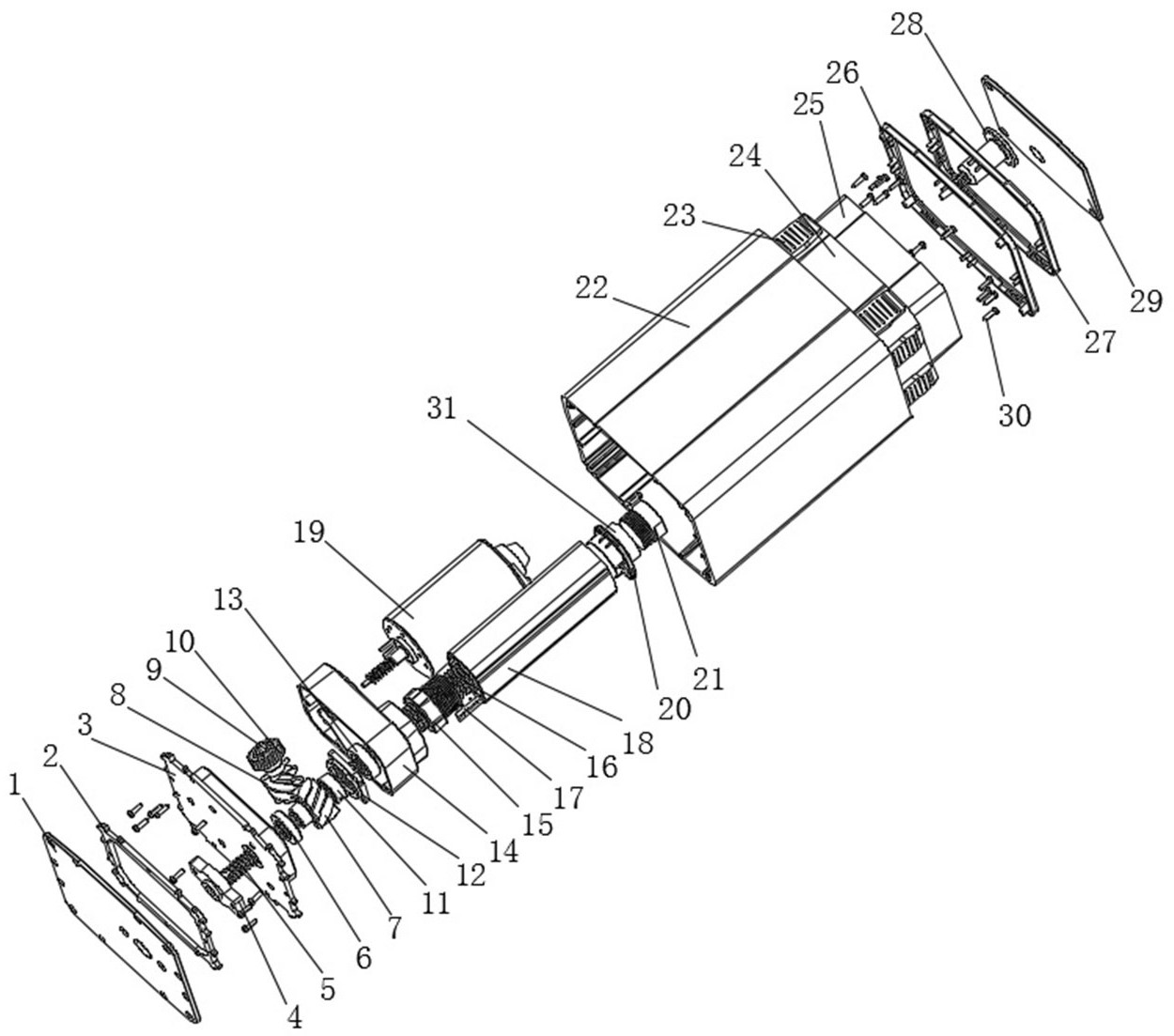 28
26
25
24
23
22
29
27
30
31
19
13
10
9
8
3
2
1
21
20
18
16
17
15
14
12
11
7
6
5
4