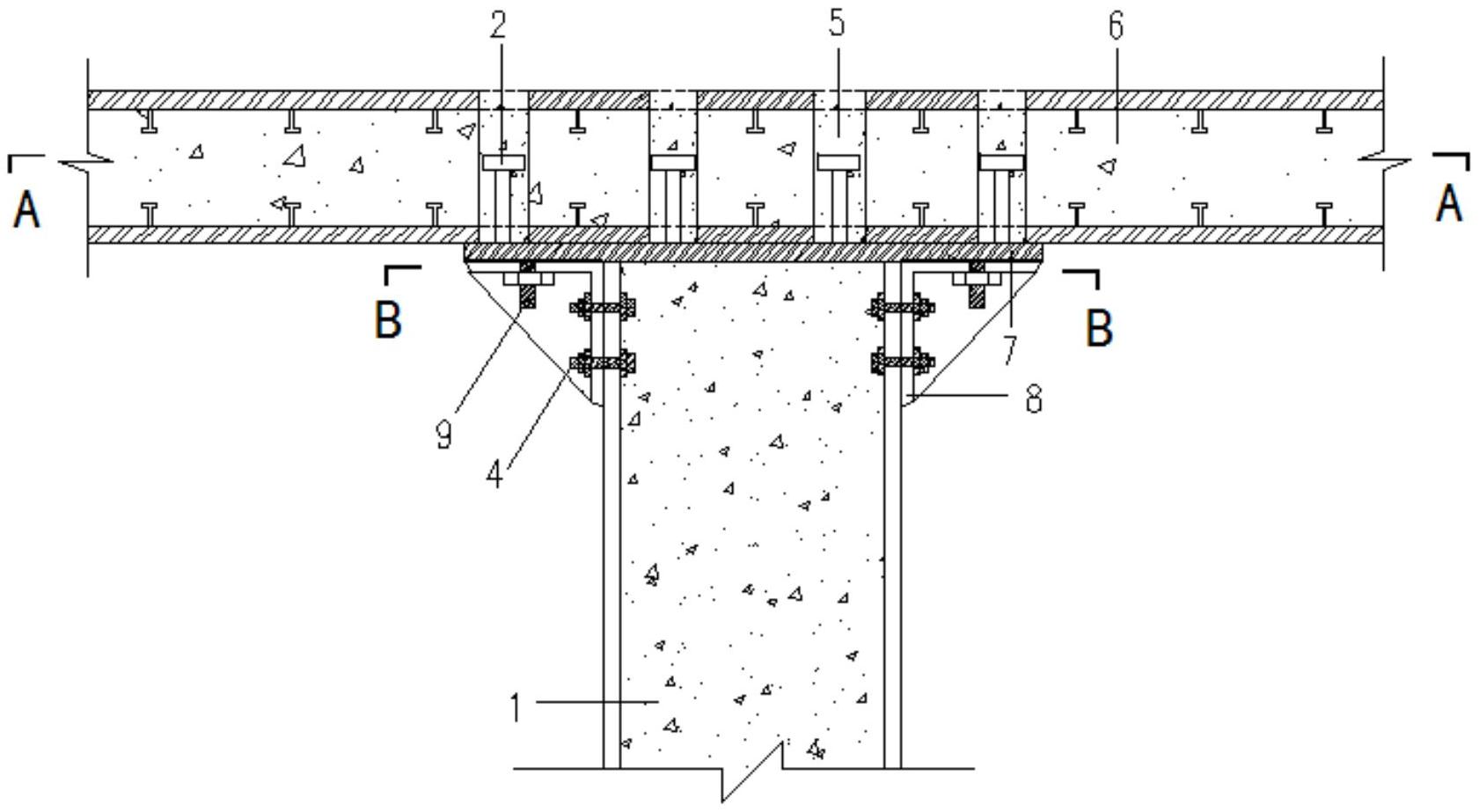 2
5
6
A
A
B
B
7
8
9
4
1