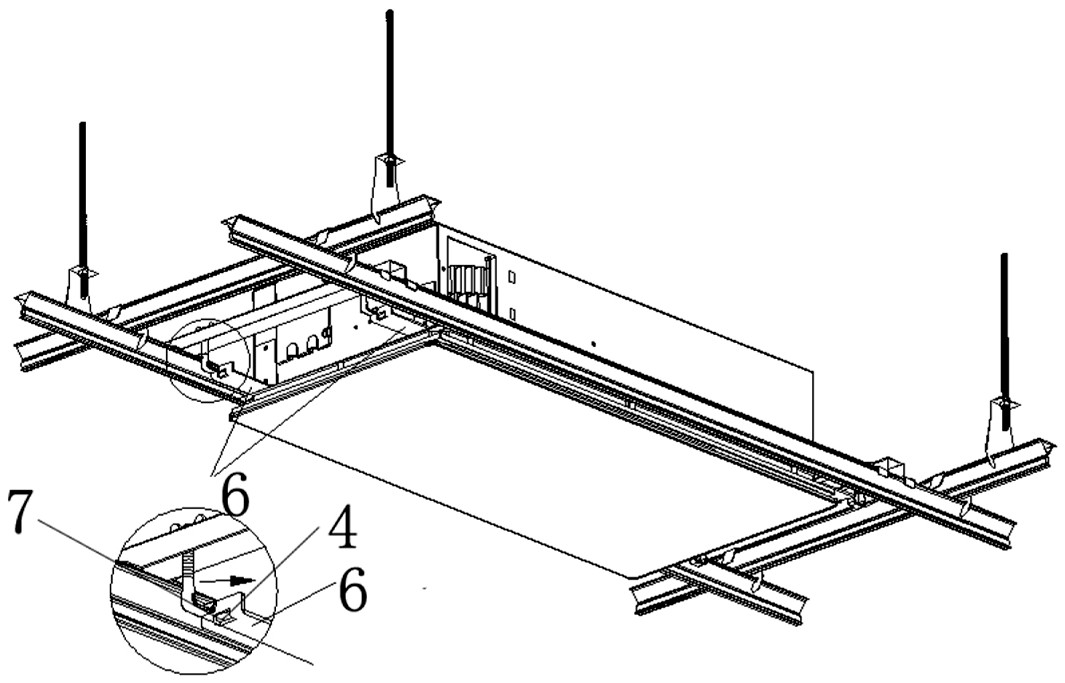 6
7
4
6