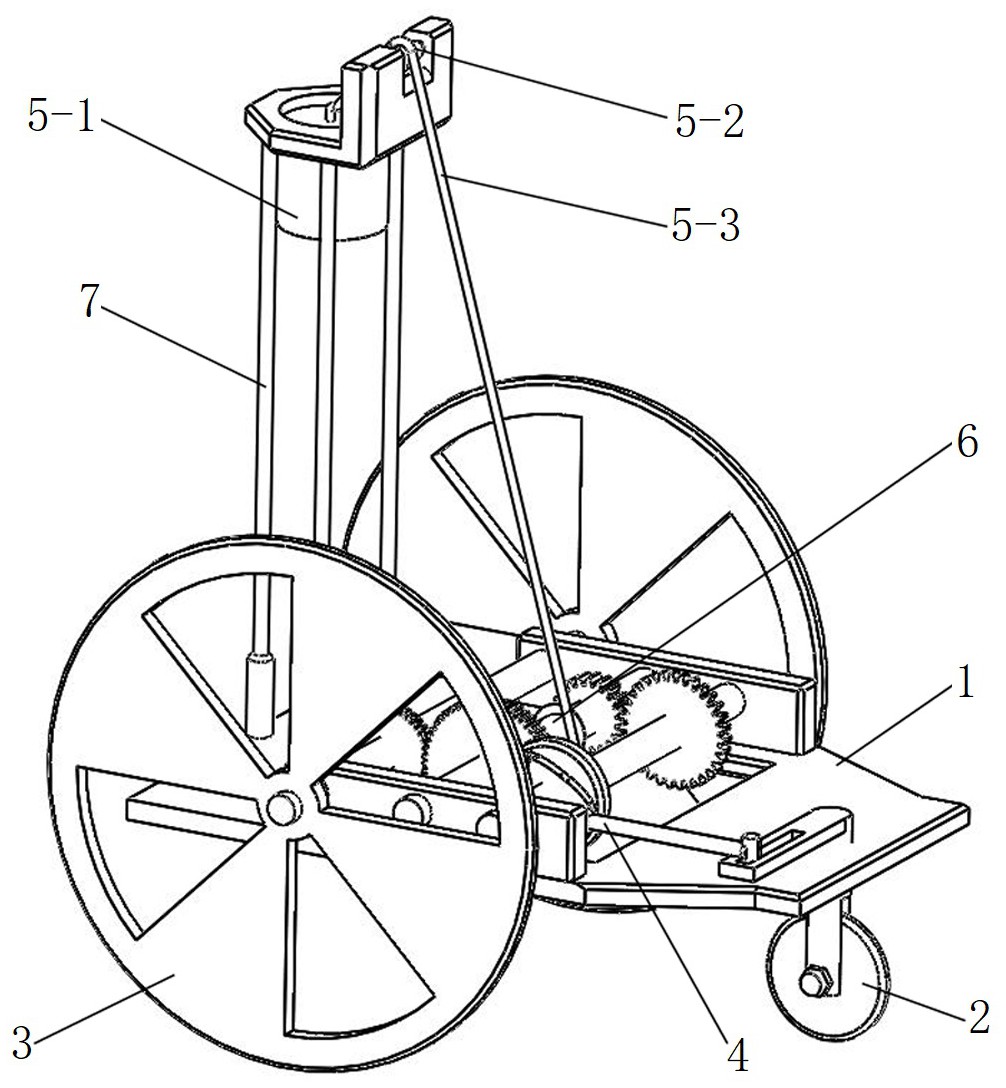 5-1
5-2
5-3
7
6
1
3
4
2