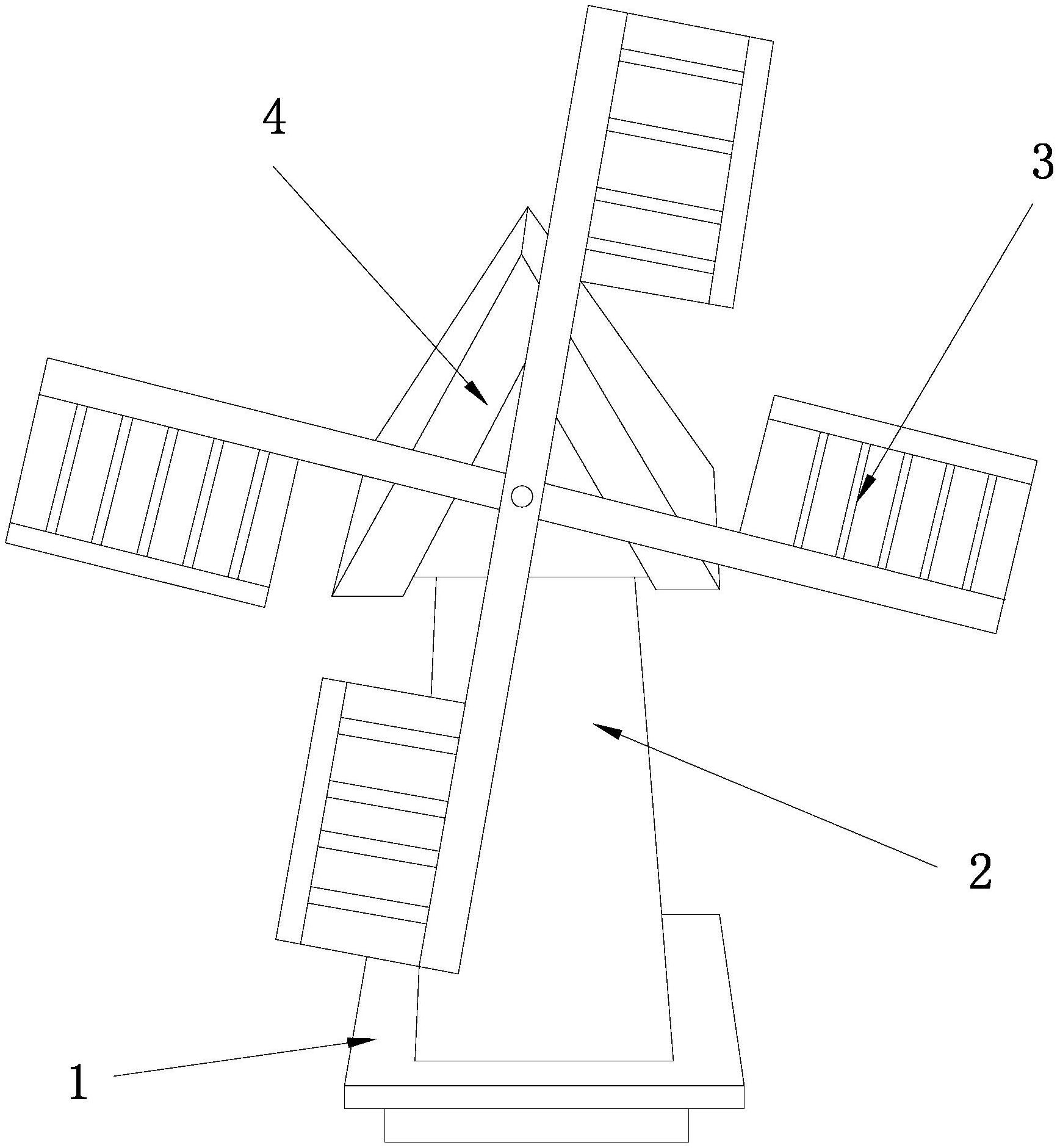 4

3

2

1