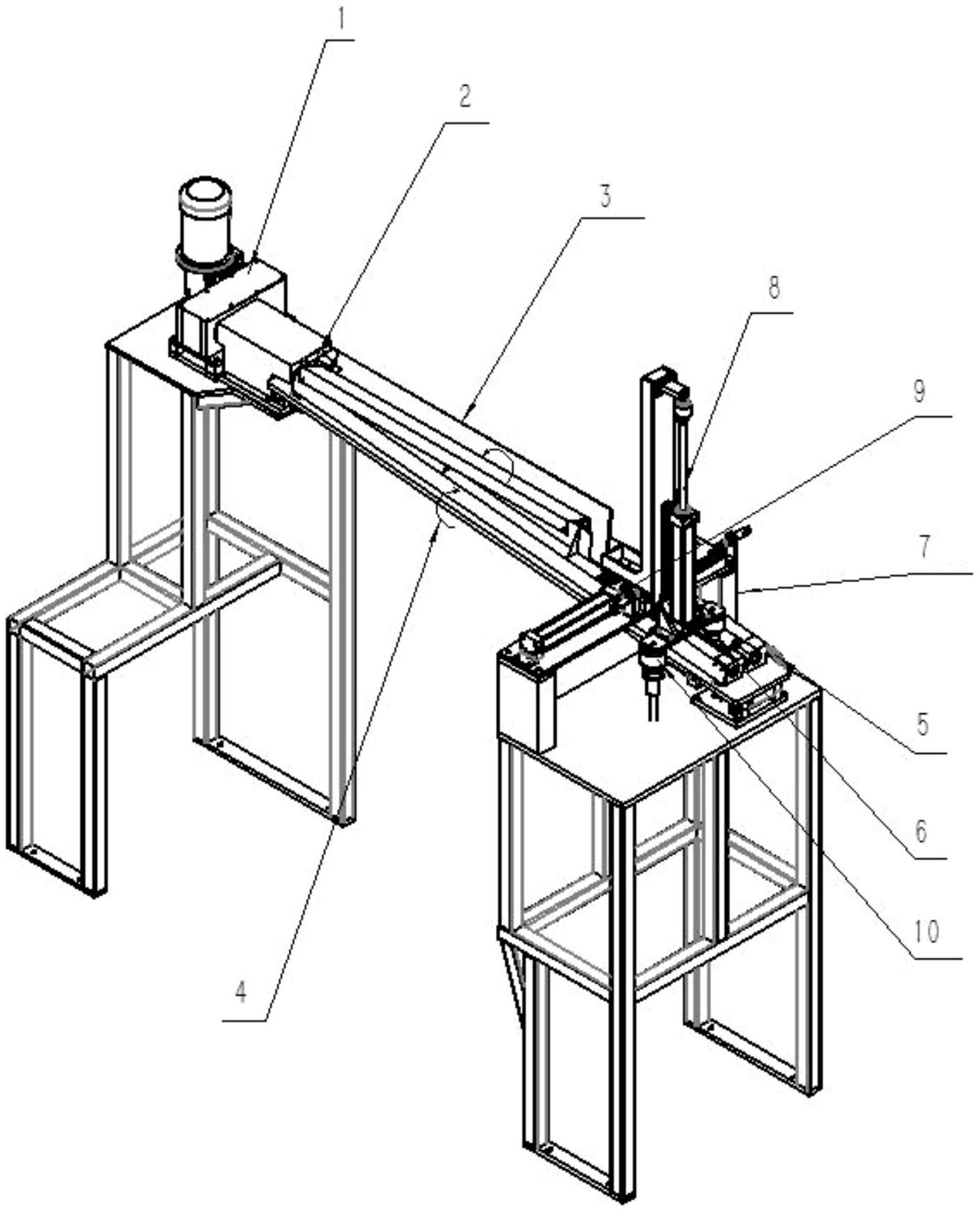 1
2
3
8
9
7
5
6
10
4