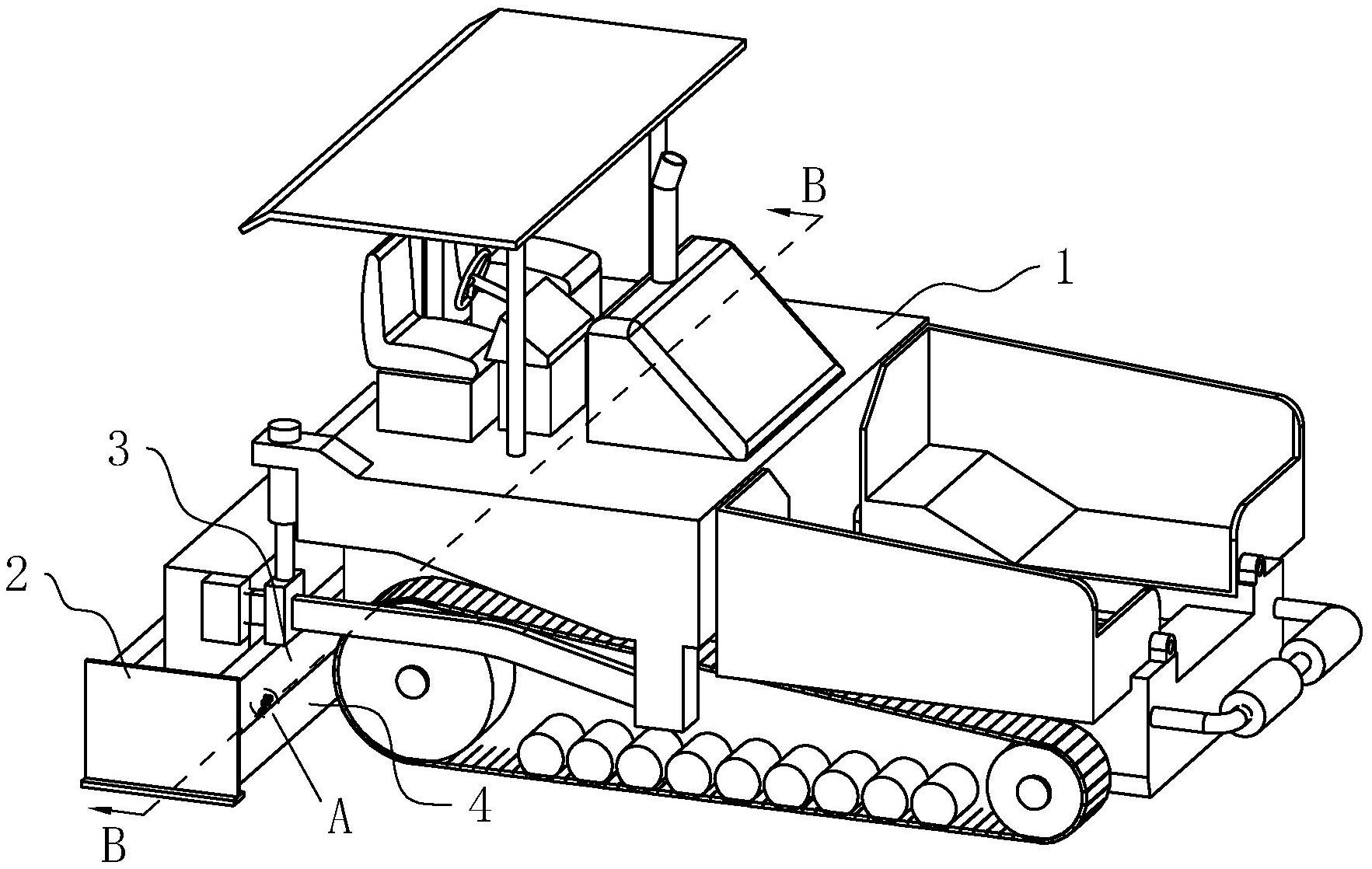 B
1
3
2
A
4
B