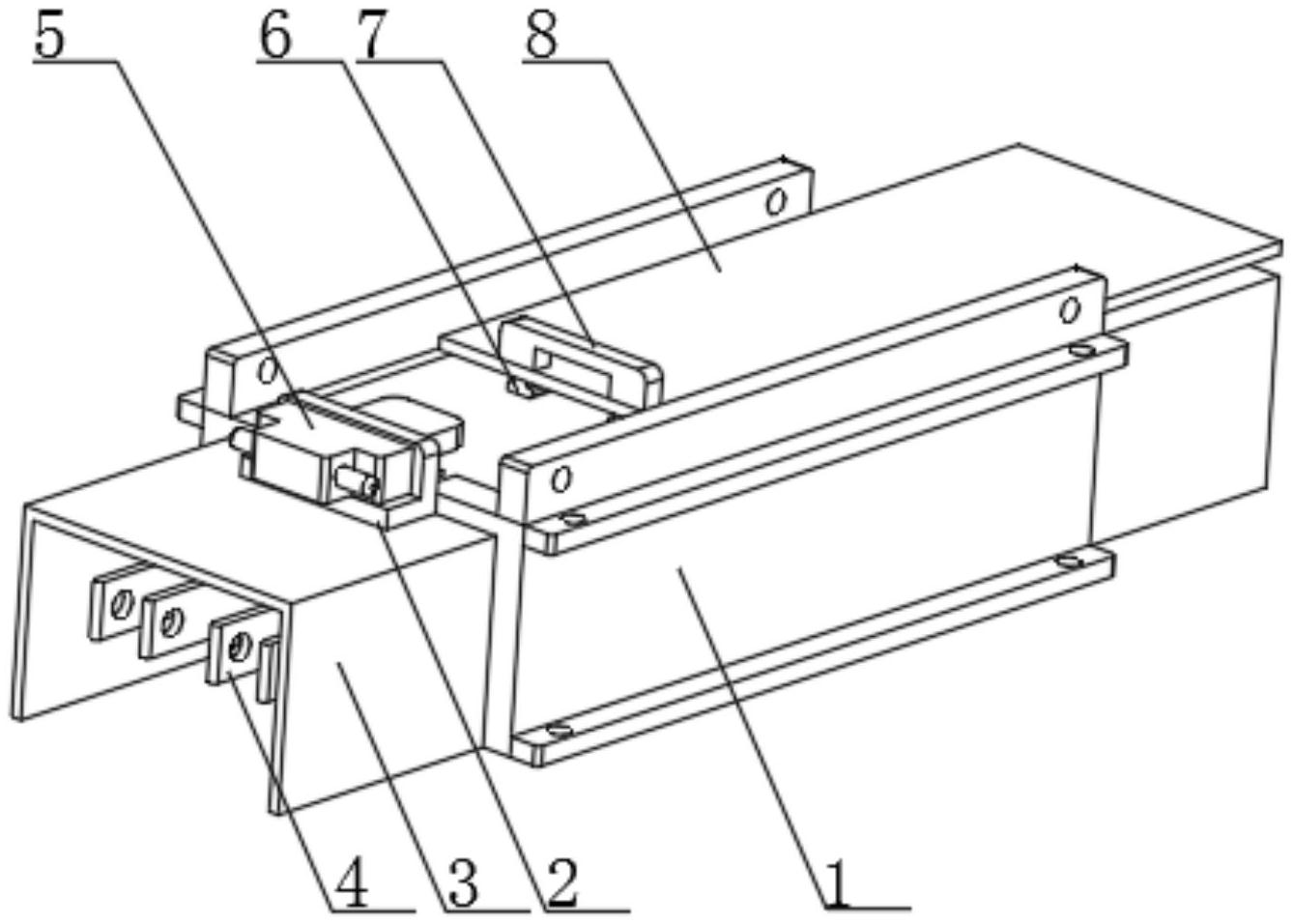 5
6
7
8
4
3
2
1