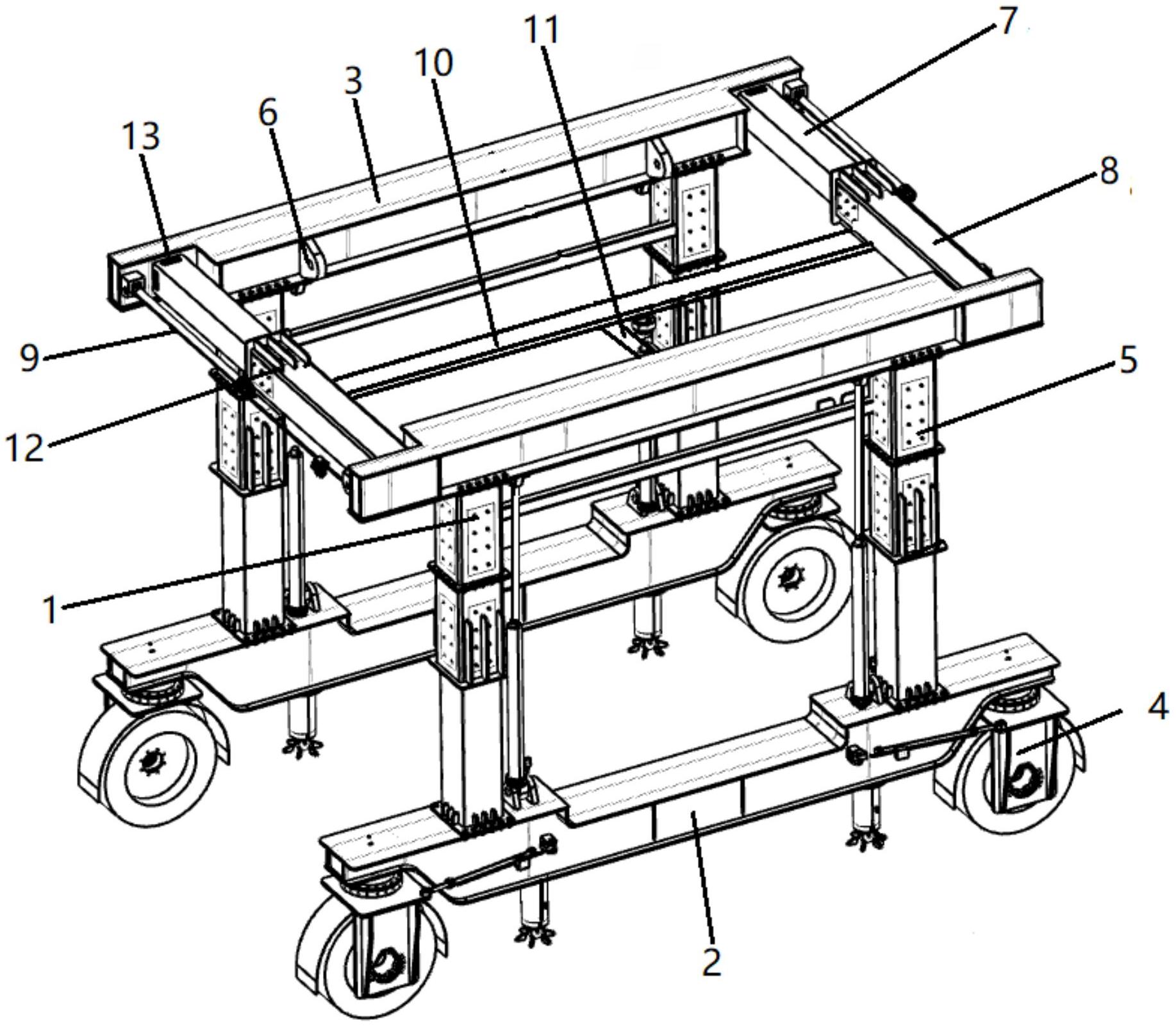 11
7
10
3
6
13
8
9
5
12
1
4
2