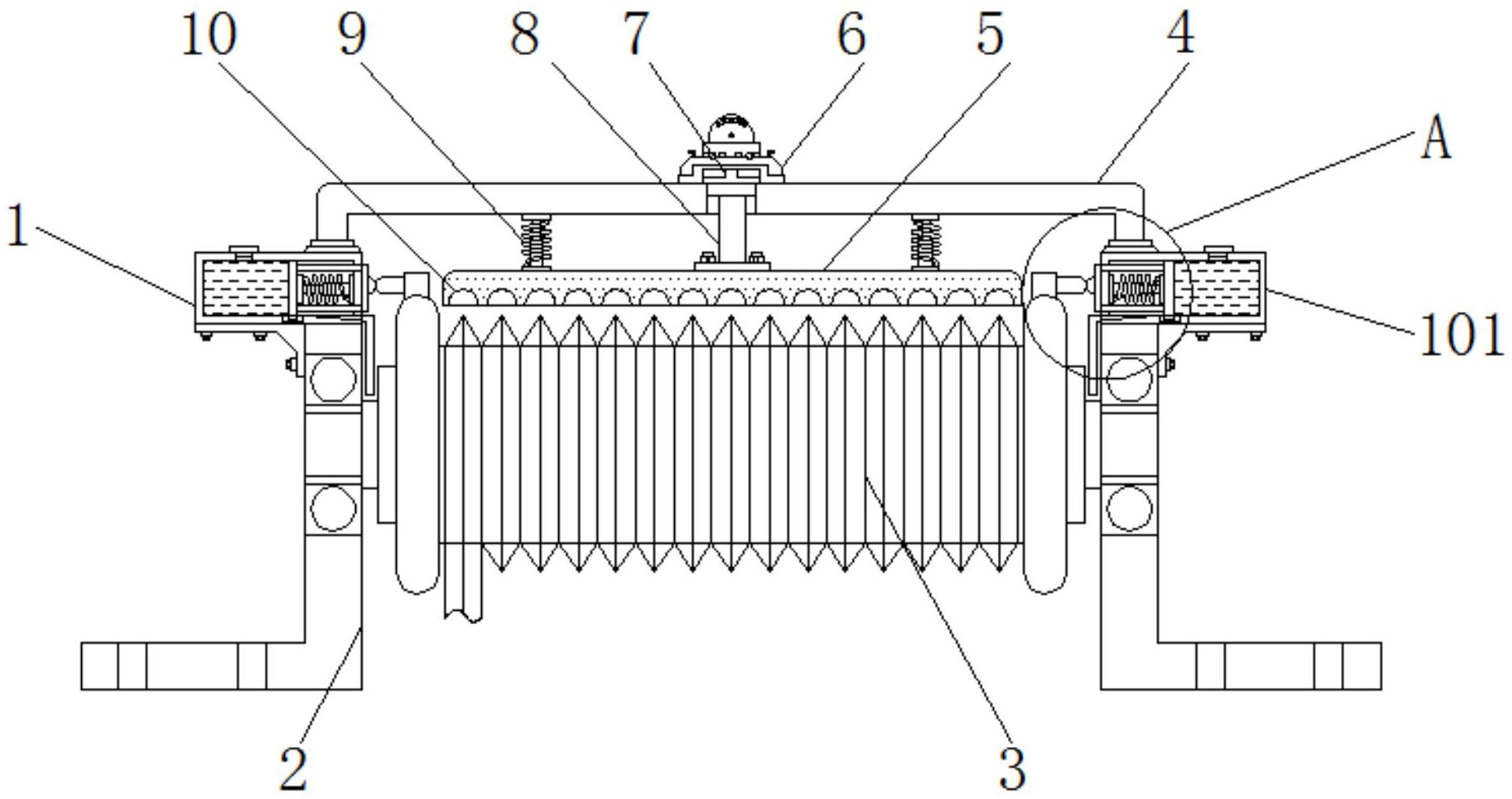 10 9 8 7 6 5 4

A

1

101

2

3