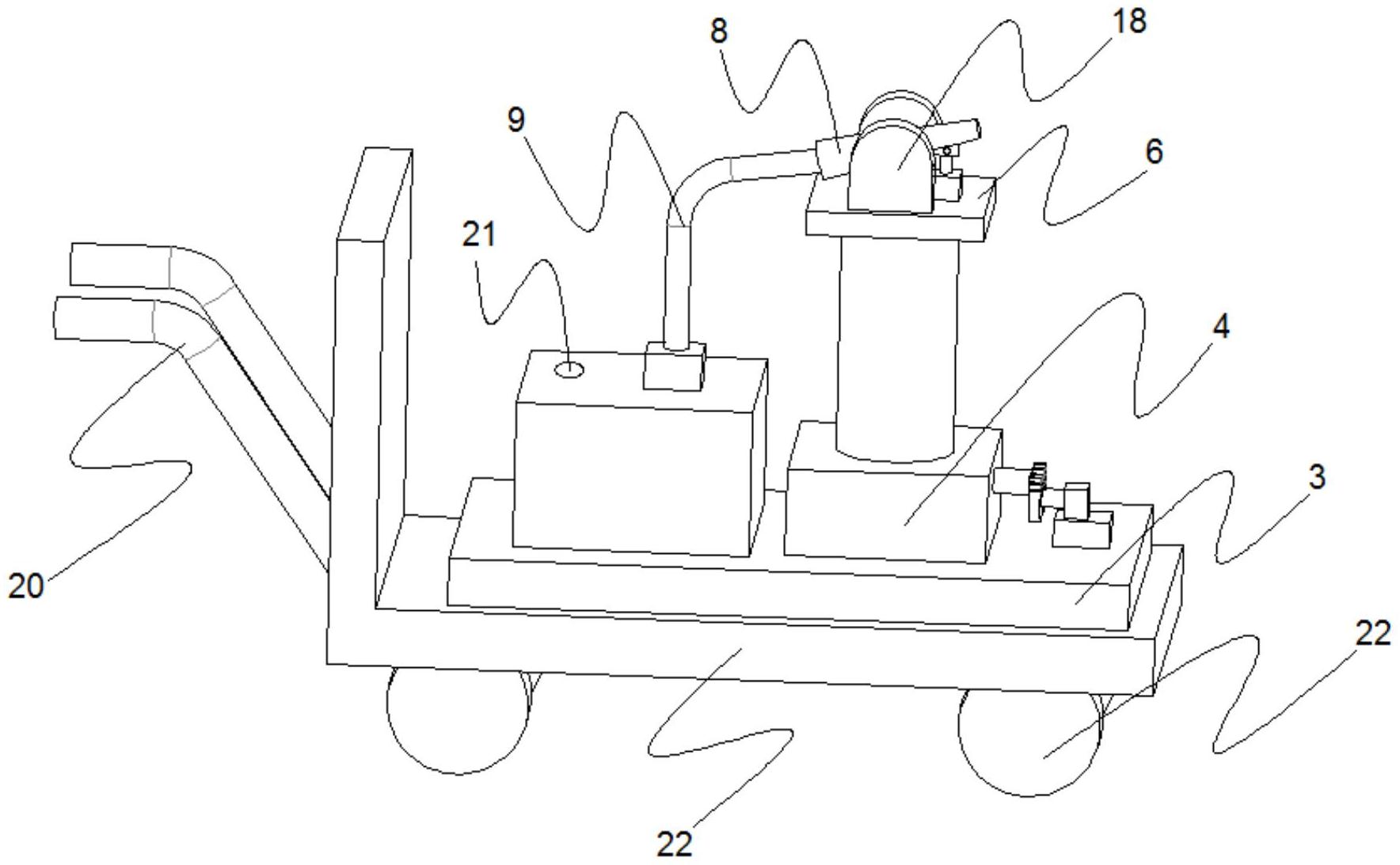 8
18
9
6
21
4
3
20
22
22