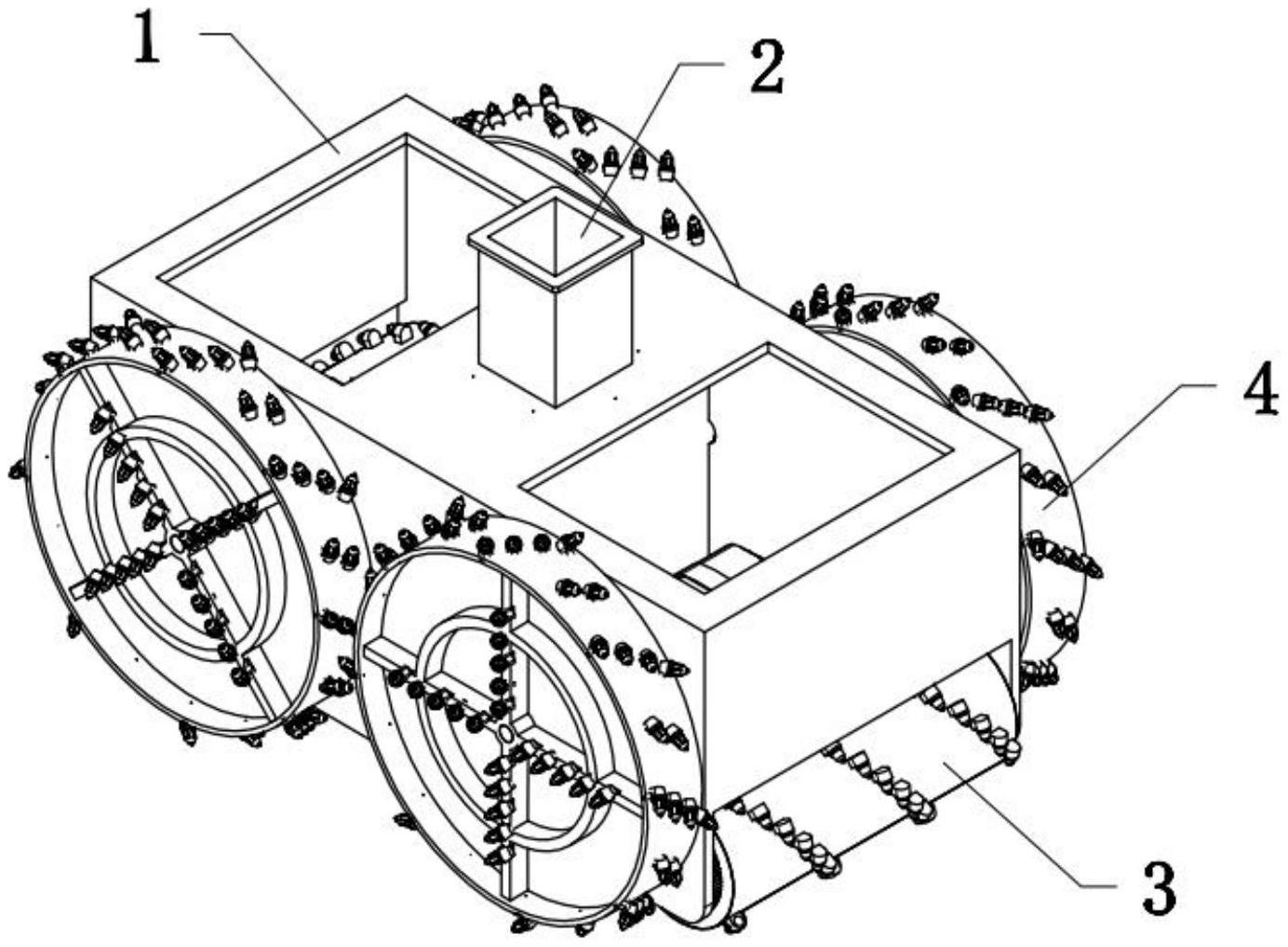 1
2
4
3