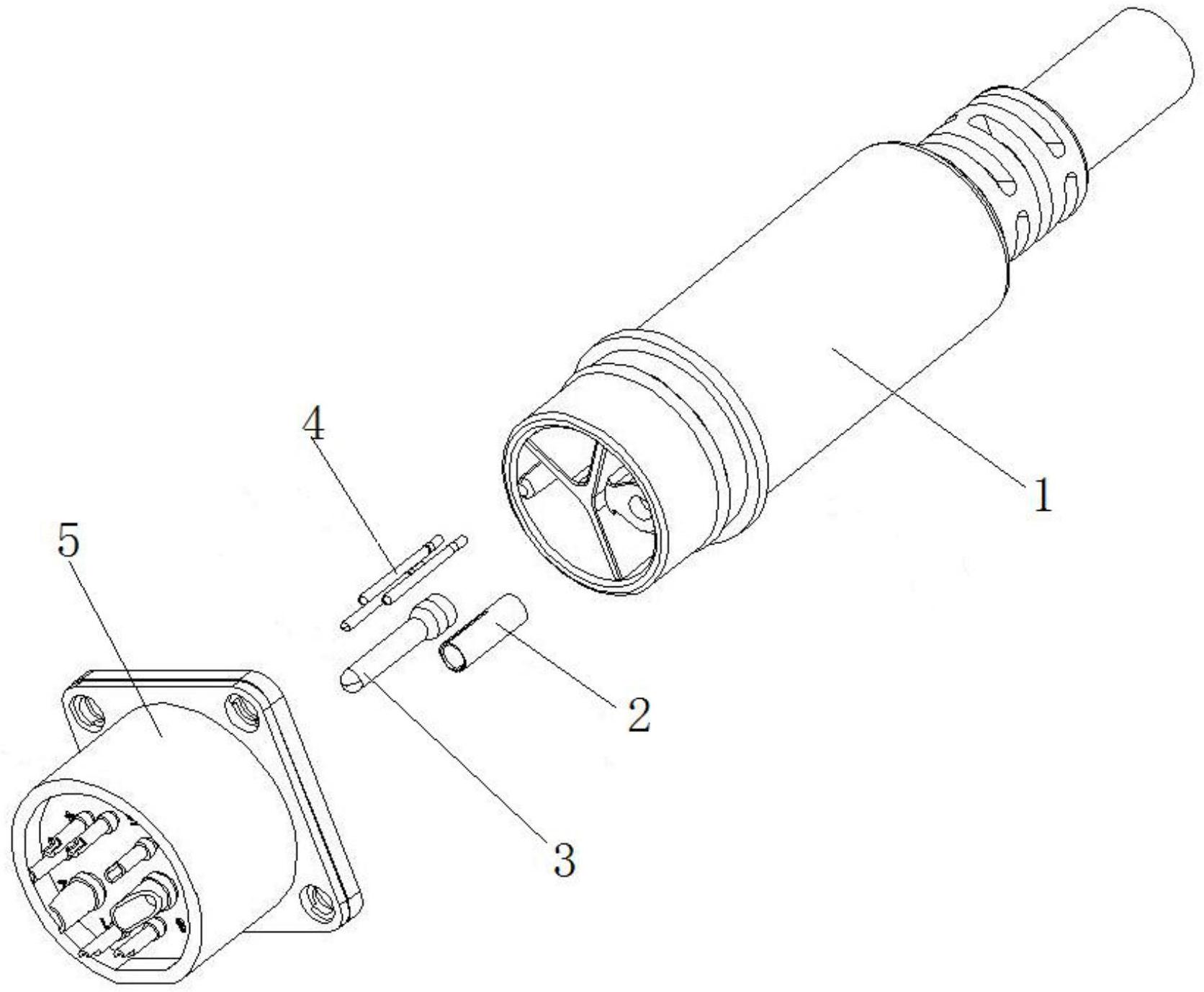 4
5
1
2
3