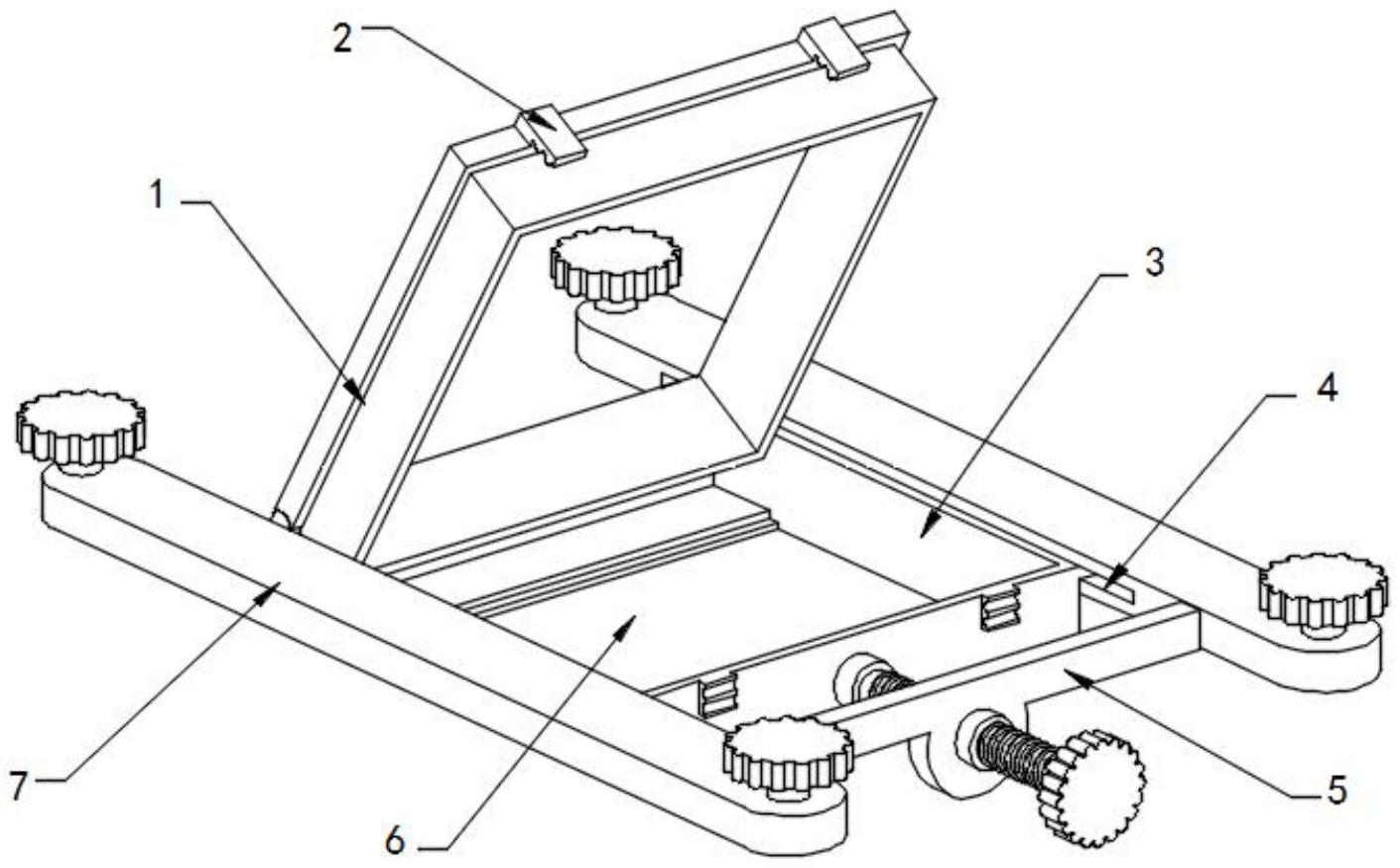 2
1
3
4
7
6
5