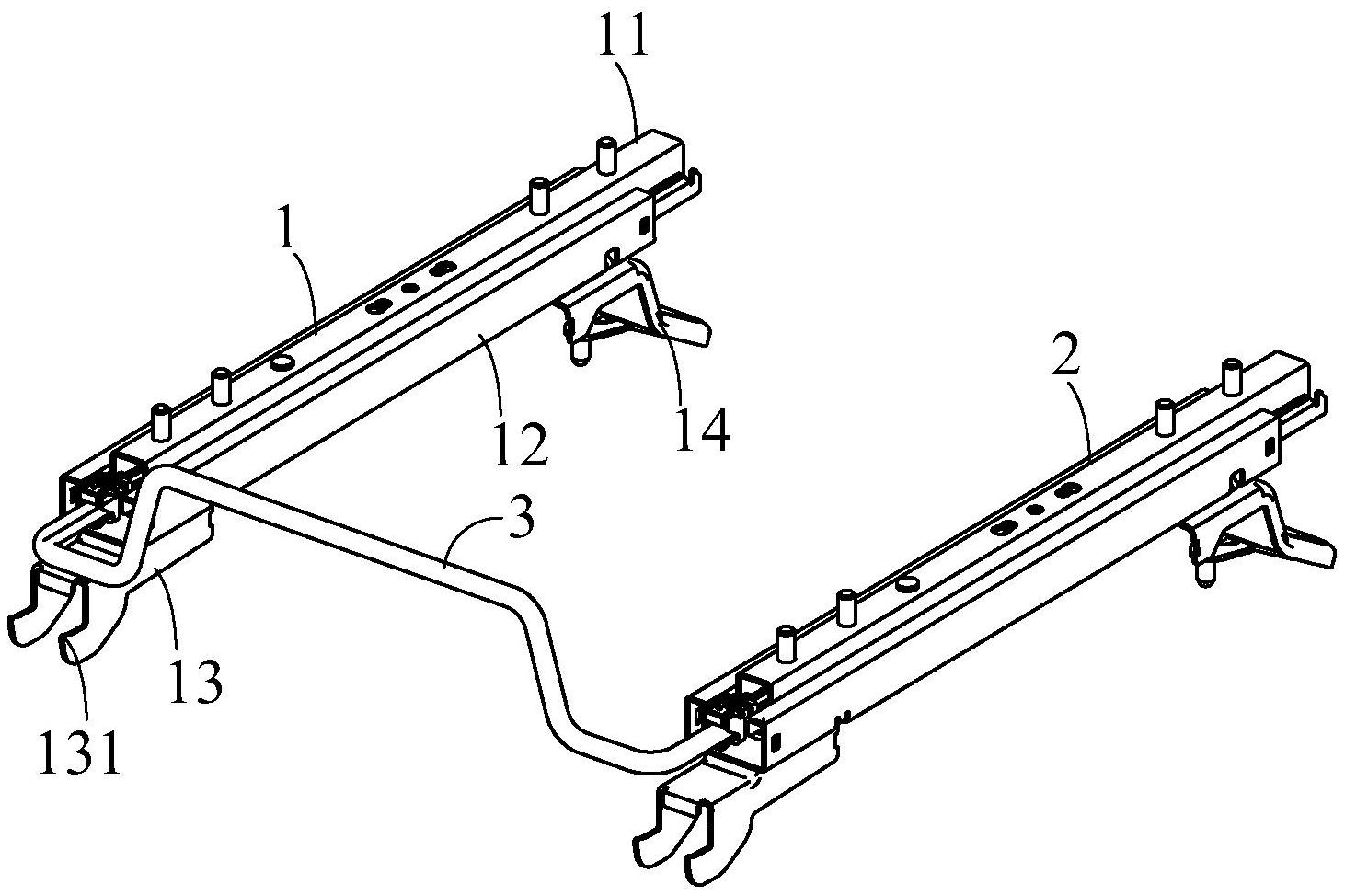 11
1
12
14
2
3
13
131